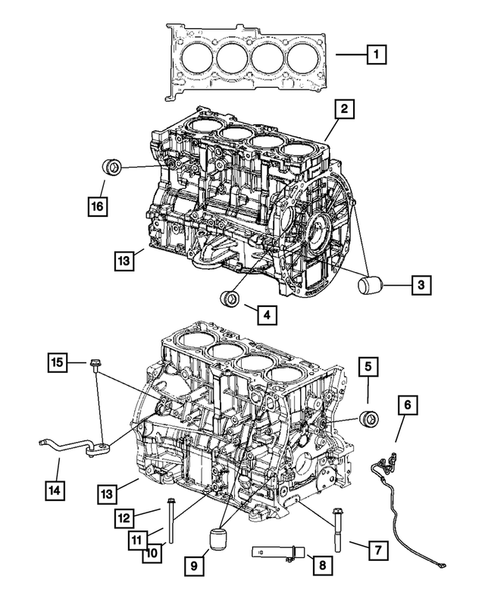 1
2
16
13
3
4
15
5
6
14
13
12
11
10
9
8
7