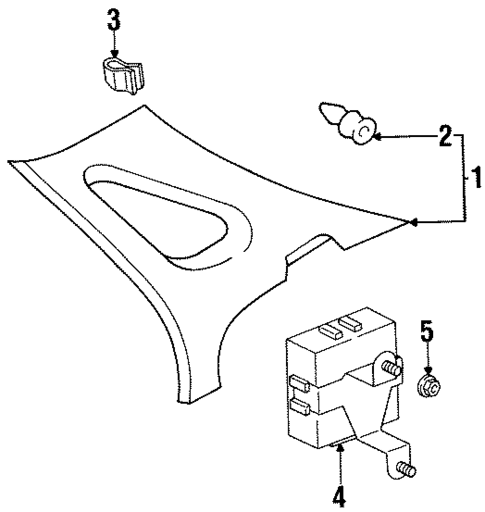 3
2
1
5
4