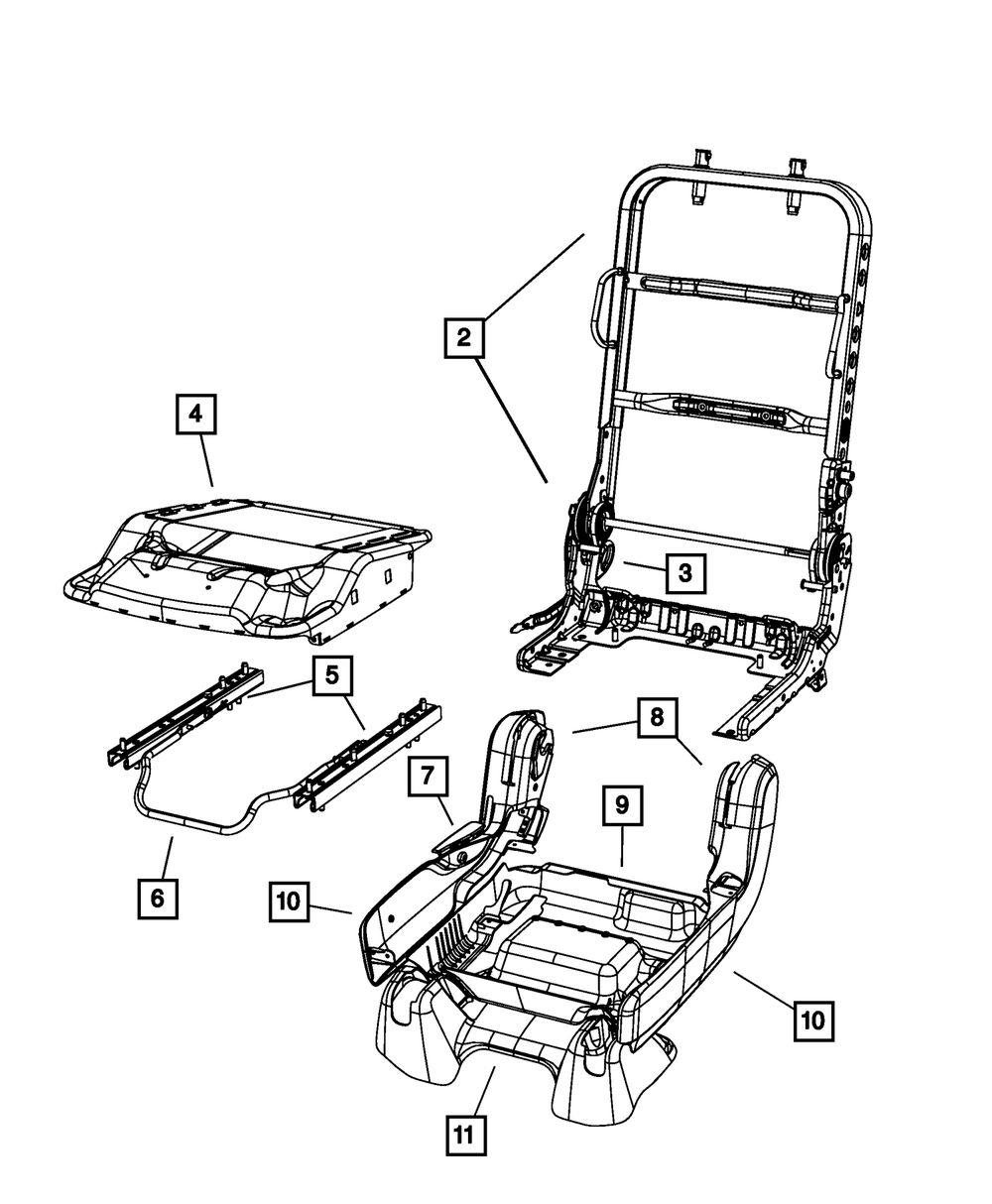 2
4
3
5
8
7
9
6
10
10
11