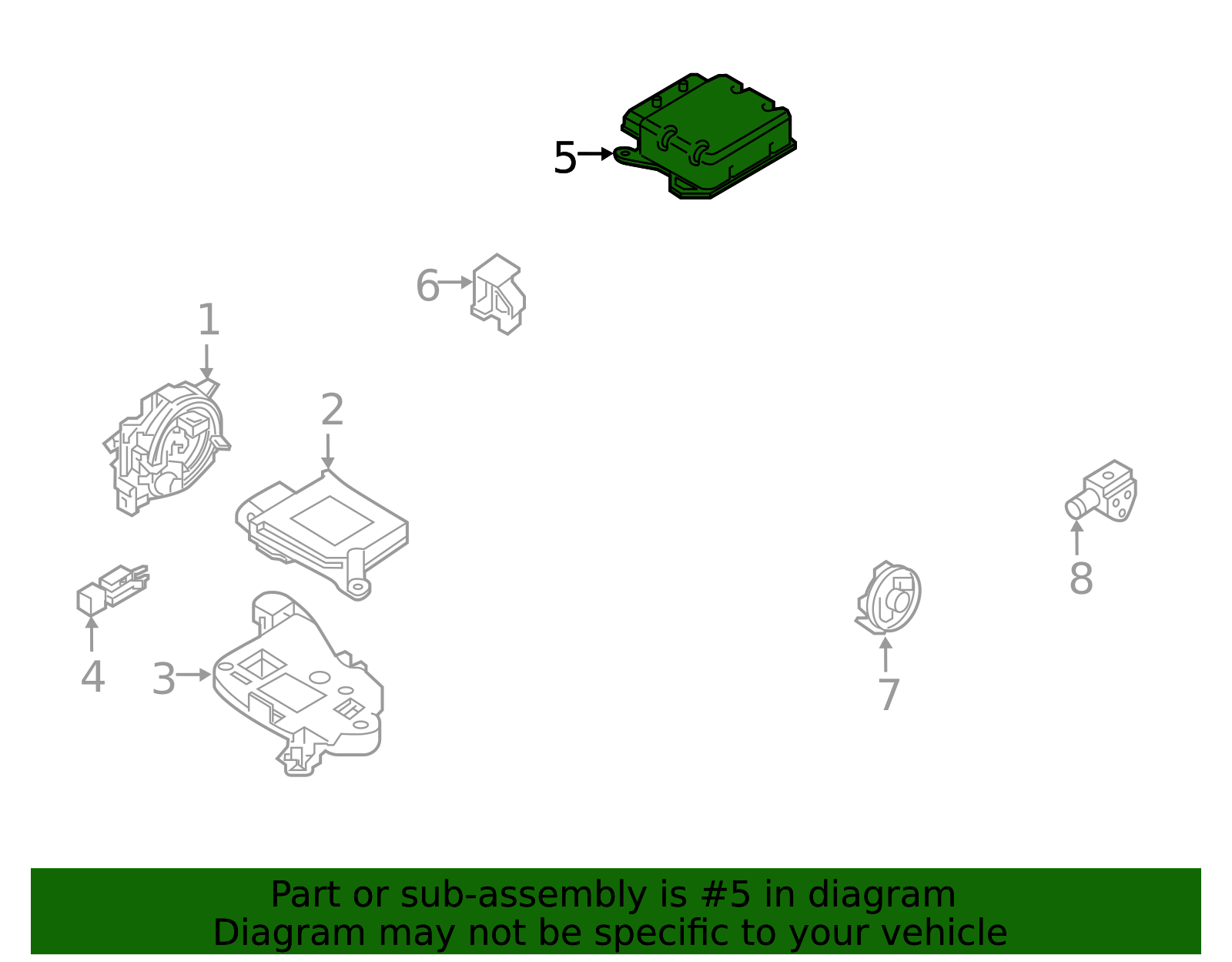 5

6

1

2

8

4

3

7

Part or sub-assembly is #5 in diagram
Diagram may not be specific to your vehicle