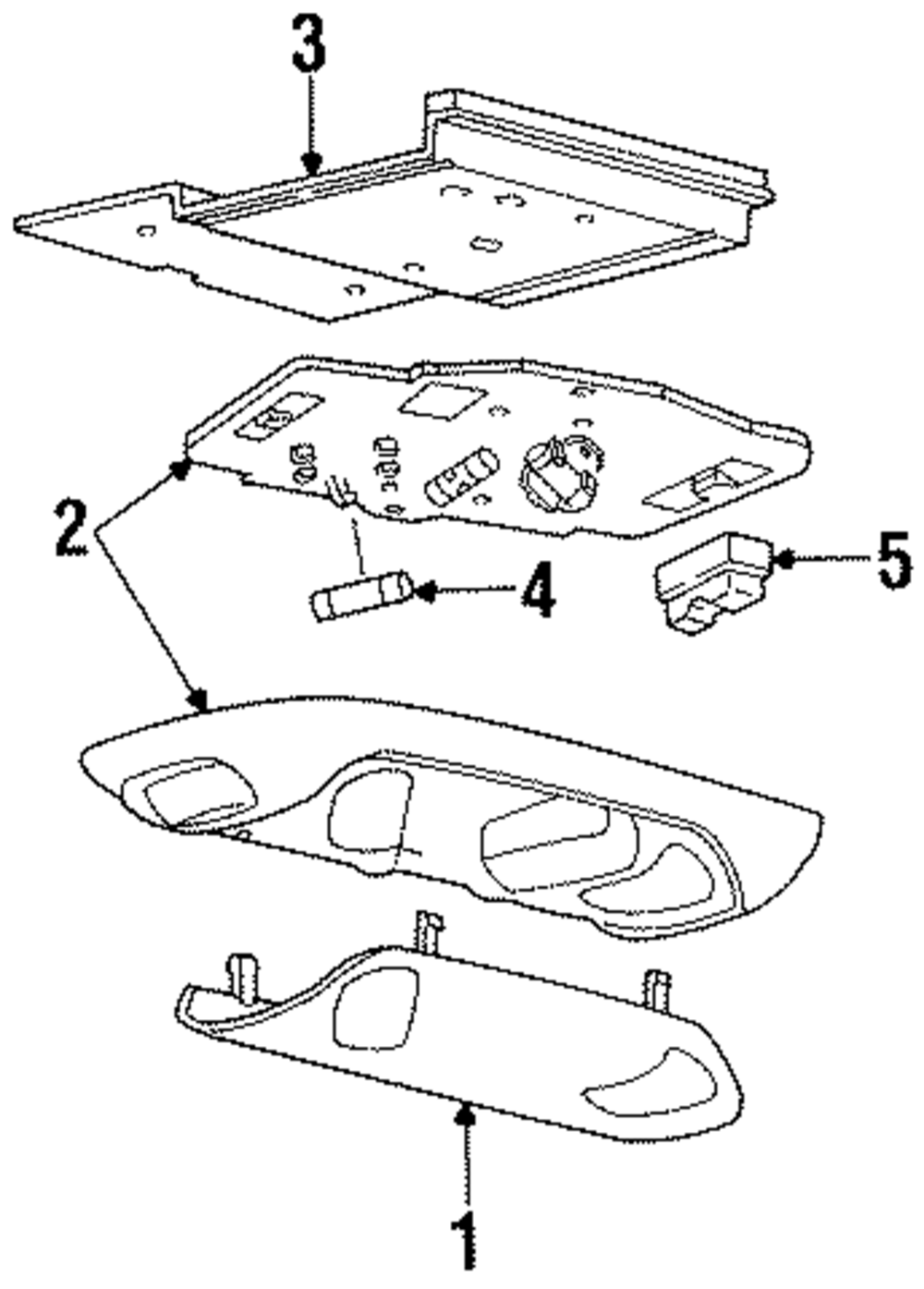 3
2
4
5
1