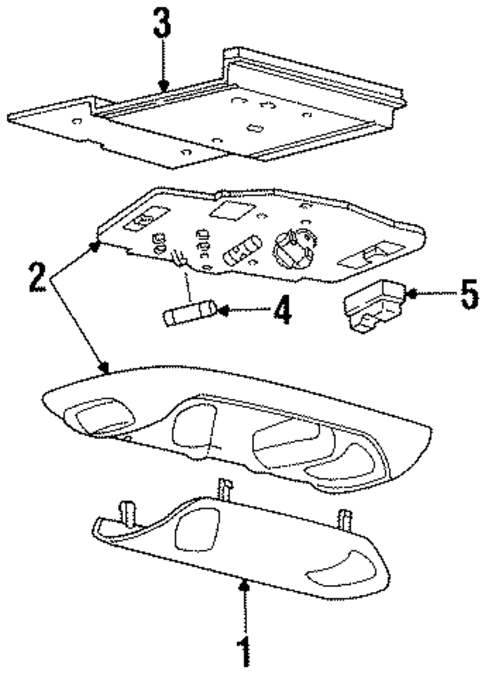 3
2
4
5
1