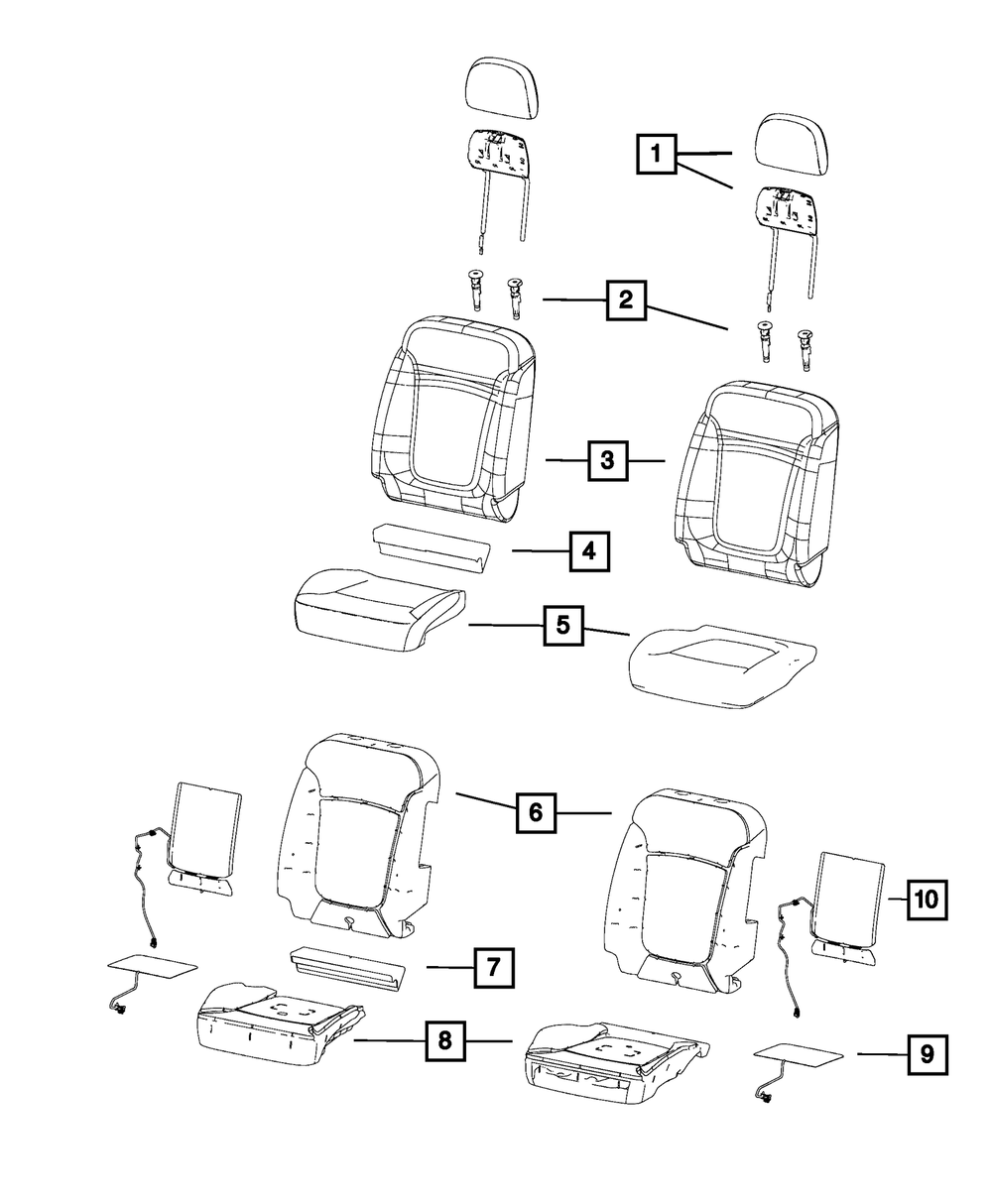 1
2
3
4
5
6
10
7
8
9