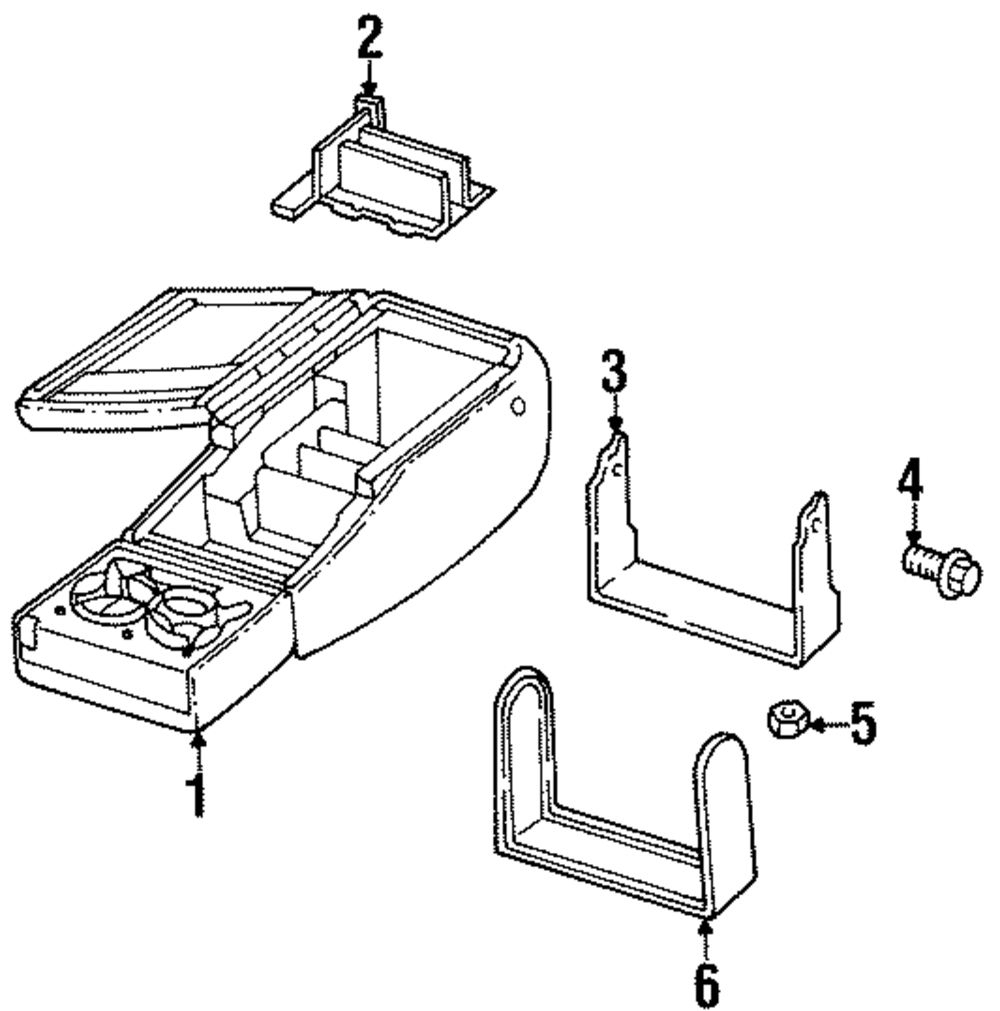 2
3
4
5
1
6