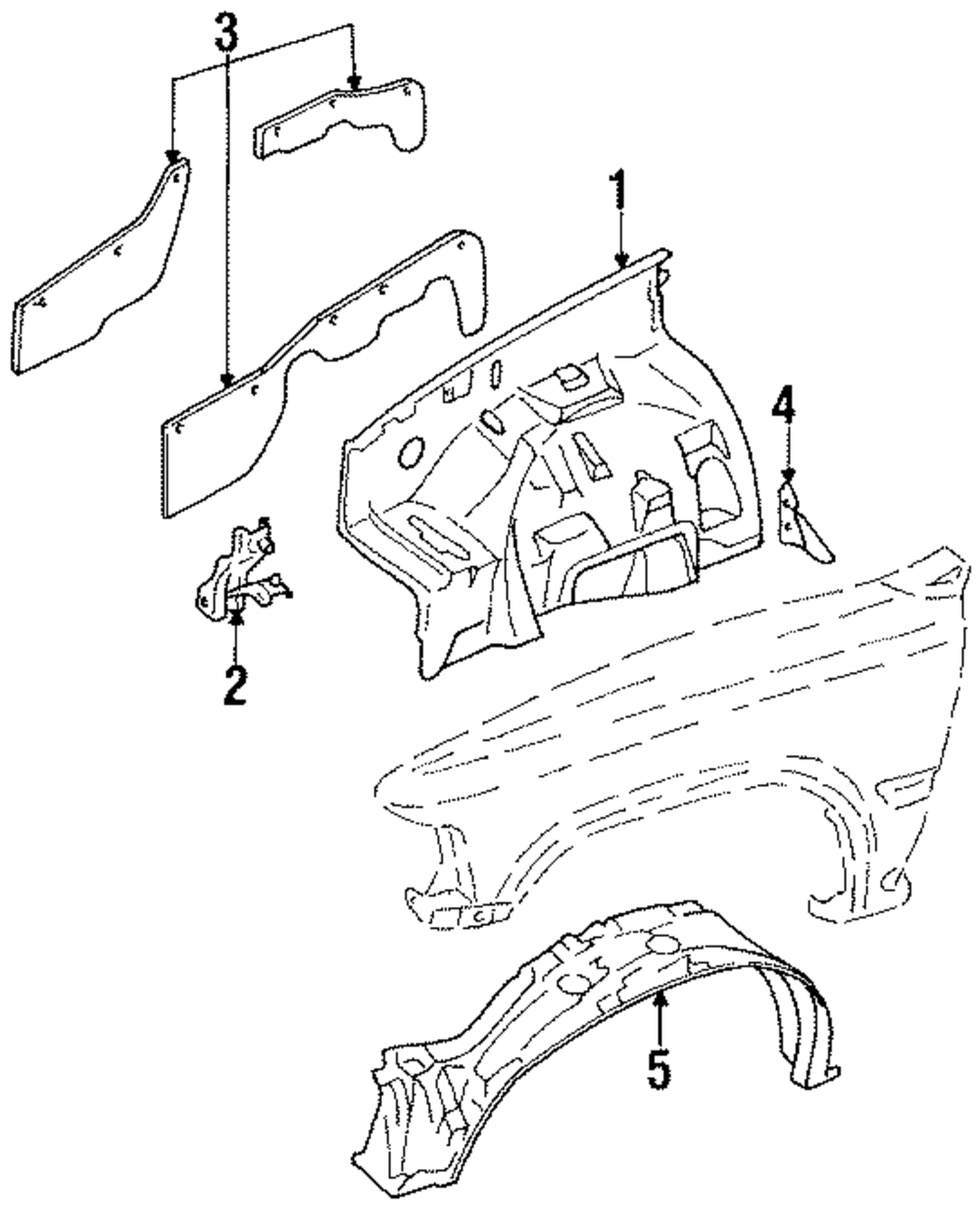 3
1
4
2
5