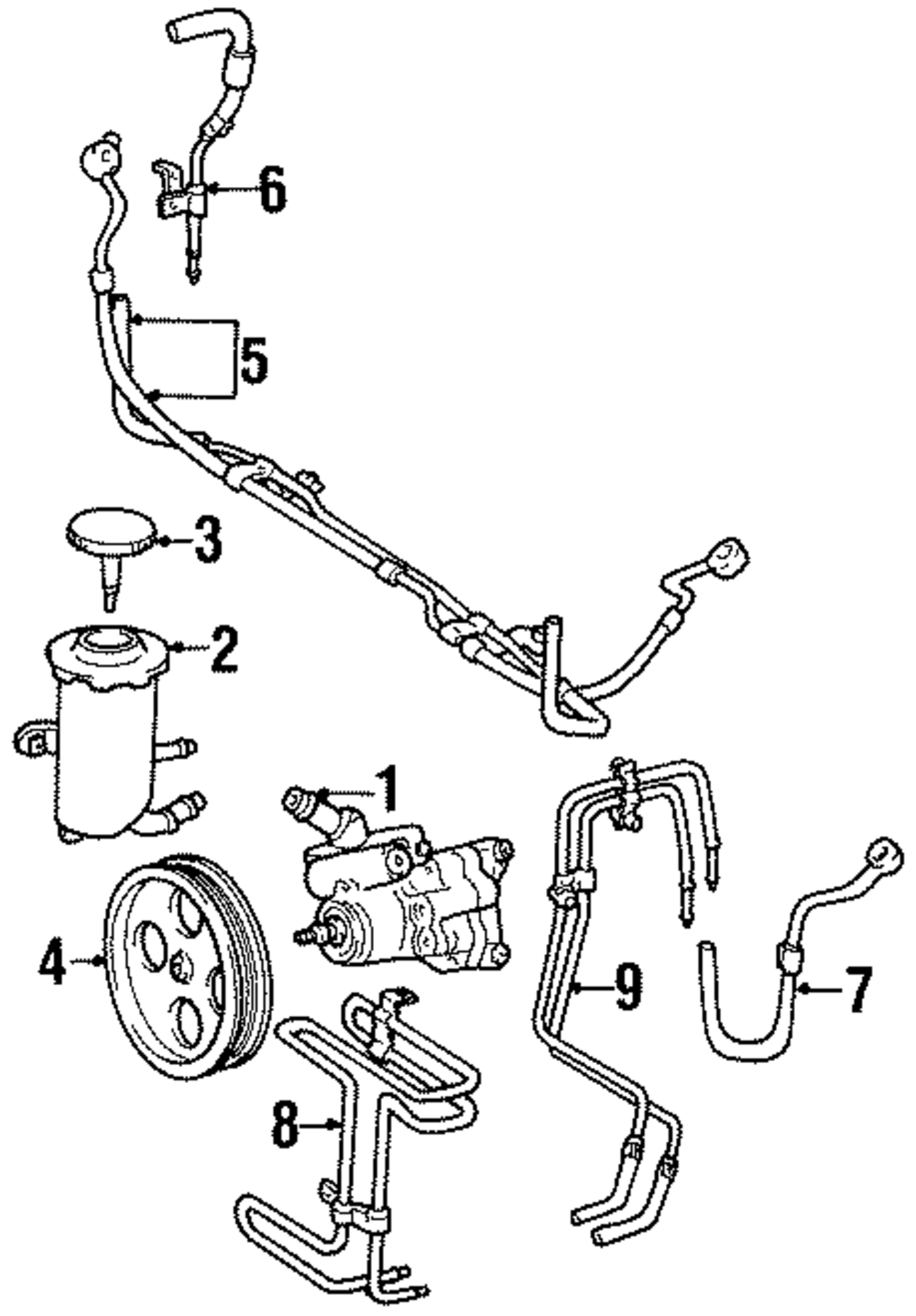 6
5
3
2
1
4
9
7
8