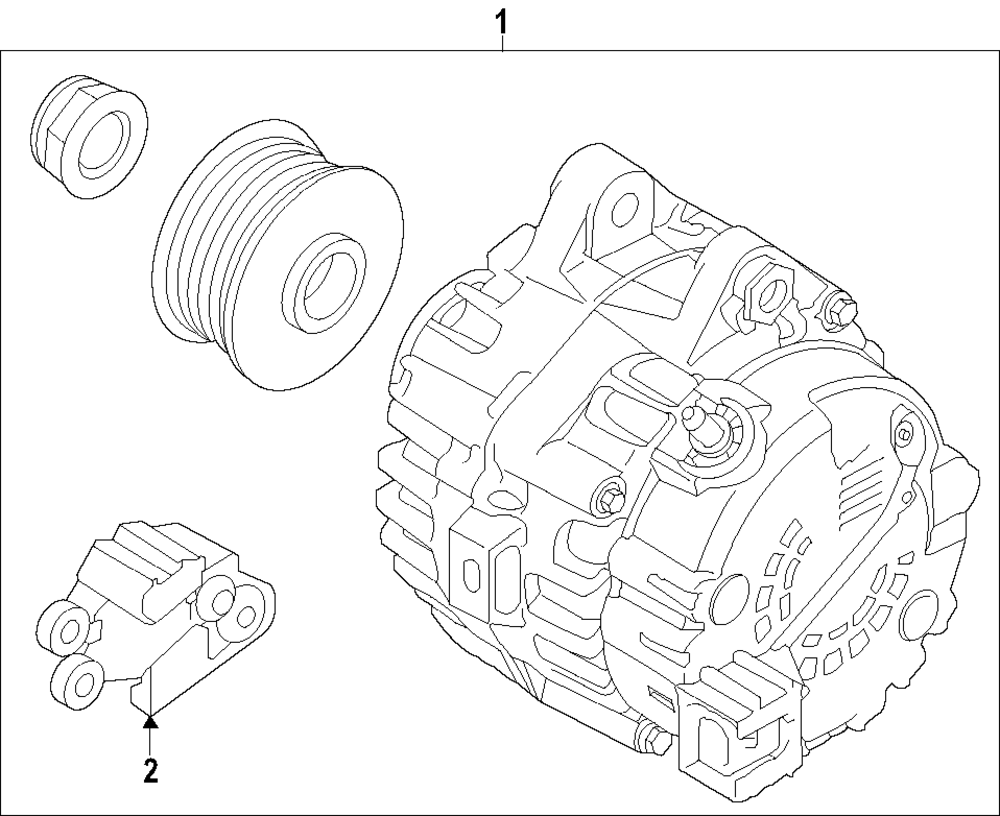 1

2