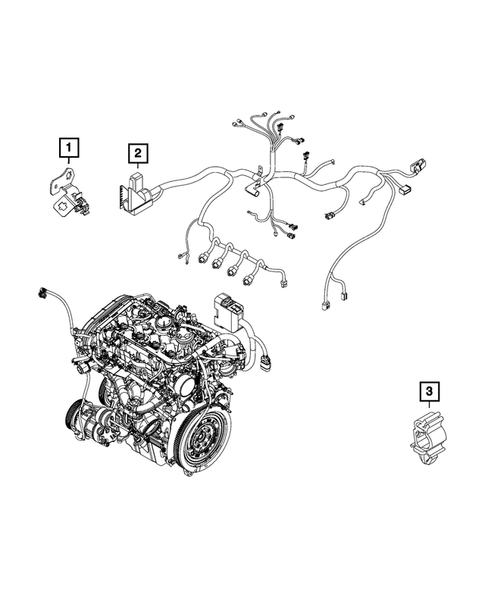 1
2
3