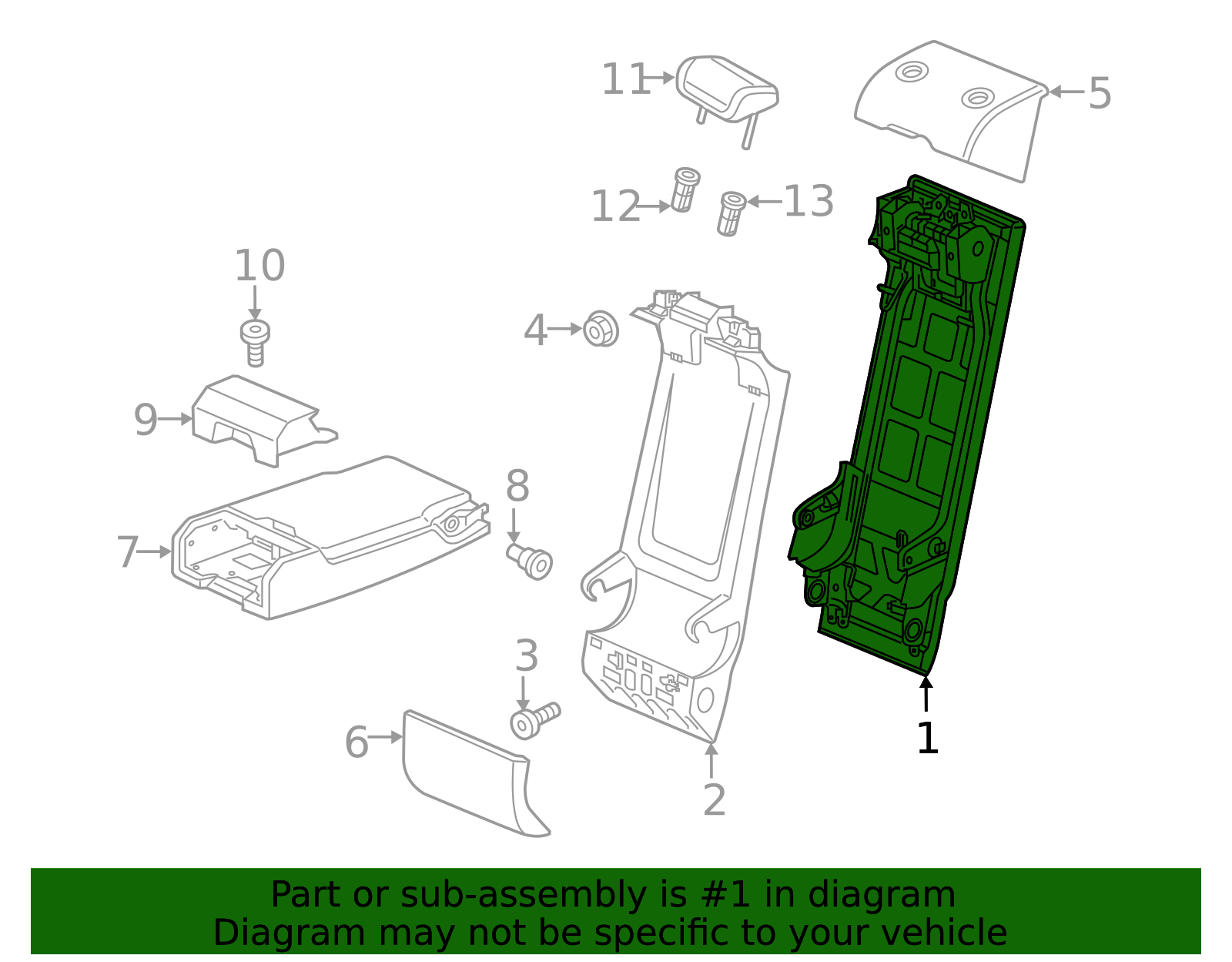 11
5
12
13
10
4
9
8
7
3
6
2
1

Part or sub-assembly is #1 in diagram
Diagram may not be specific to your vehicle