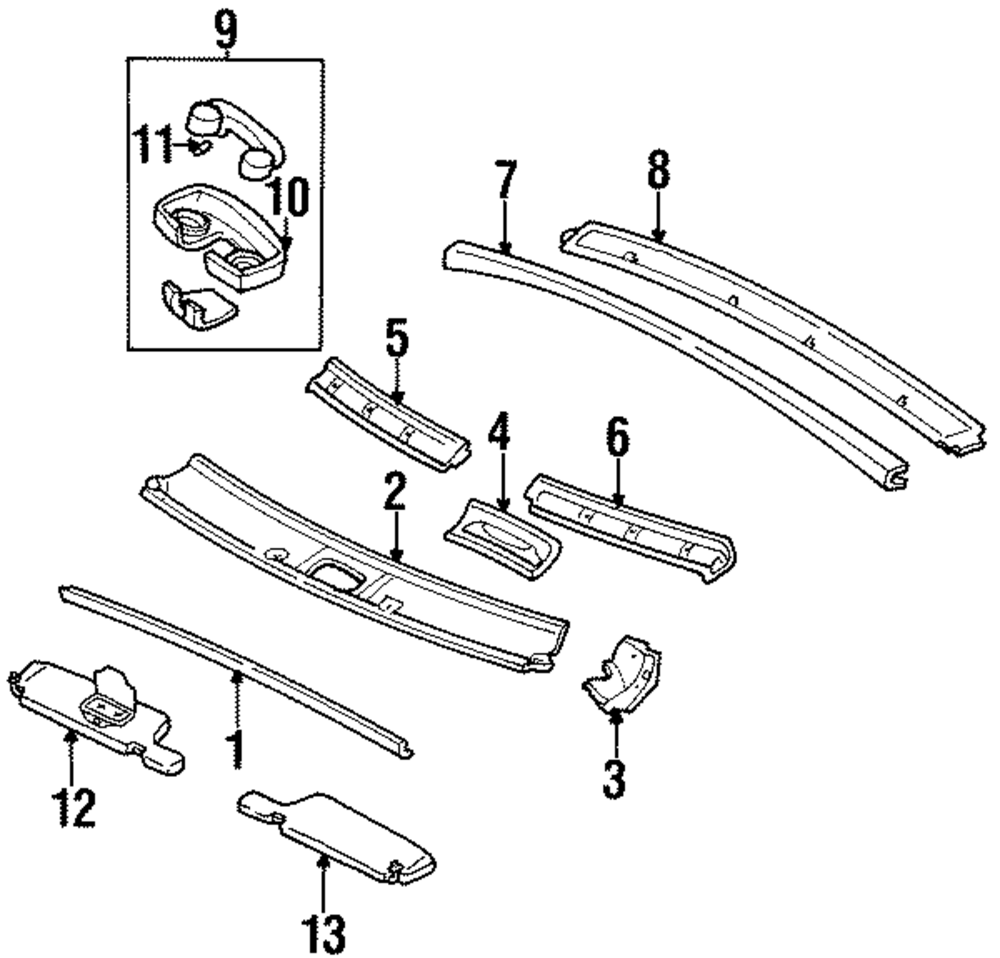 9
11
10
7
8
5
4
6
2
1
3
12
13