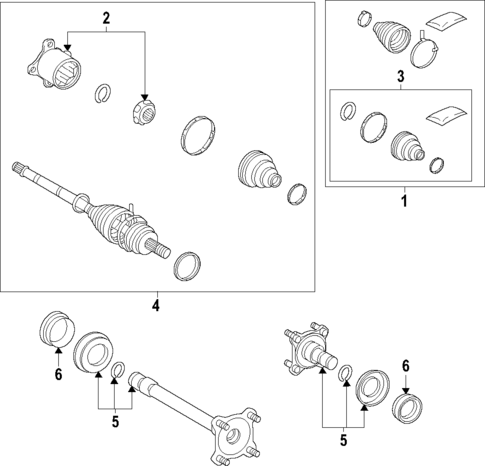 2
3
1
4
6
5
6
5