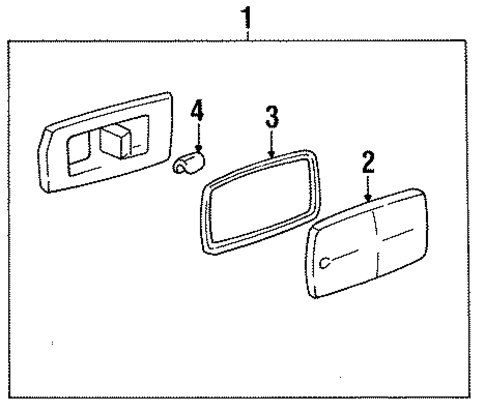 1
4
3
2