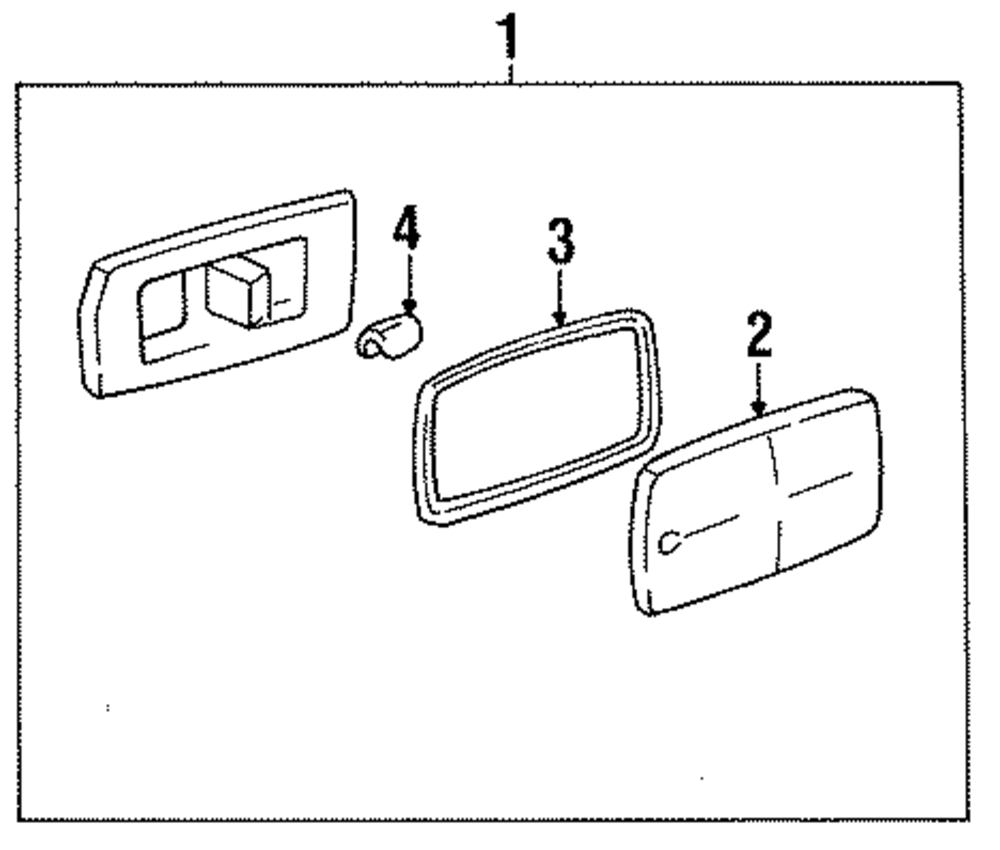 1
4
3
2