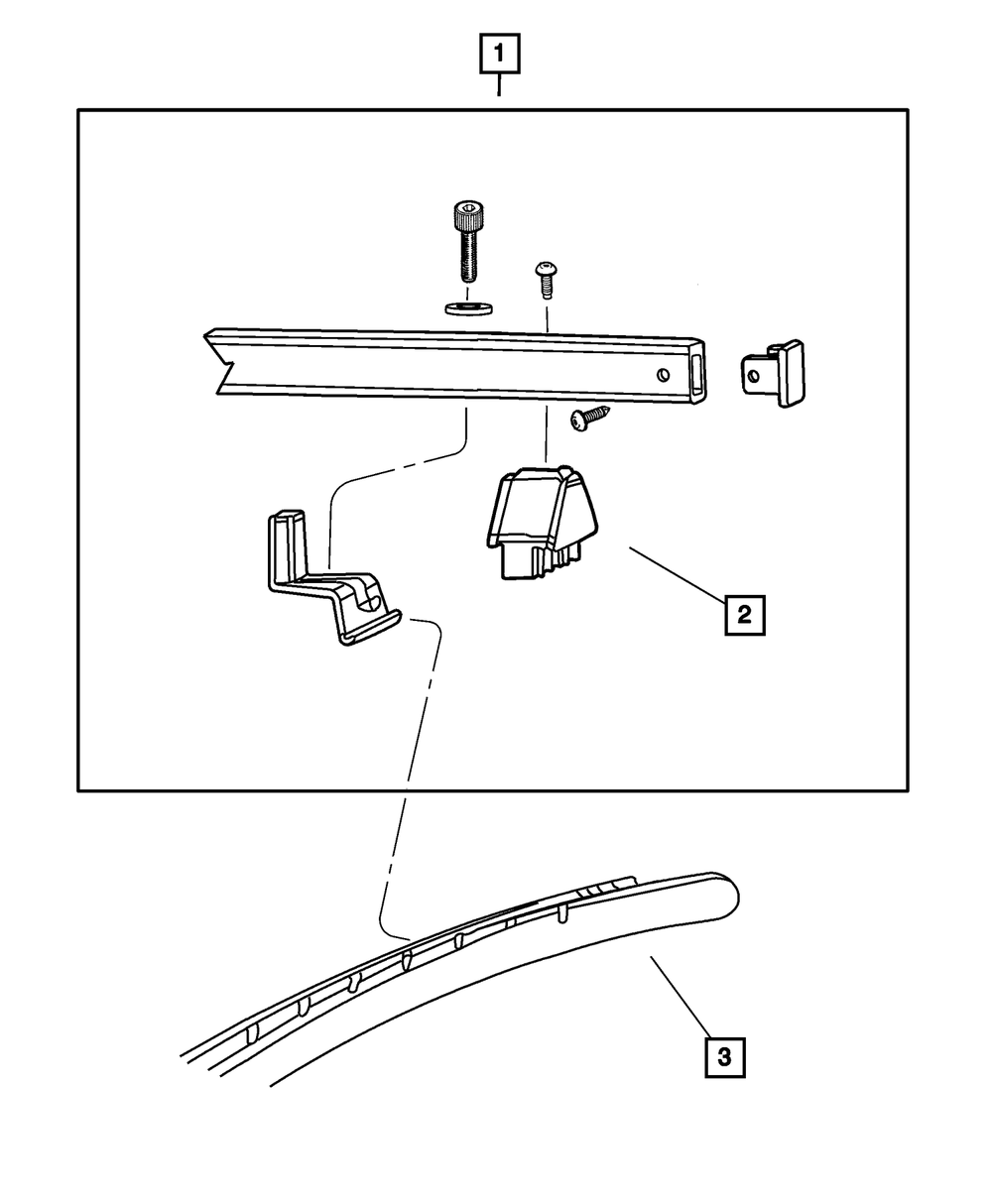 1
2
3