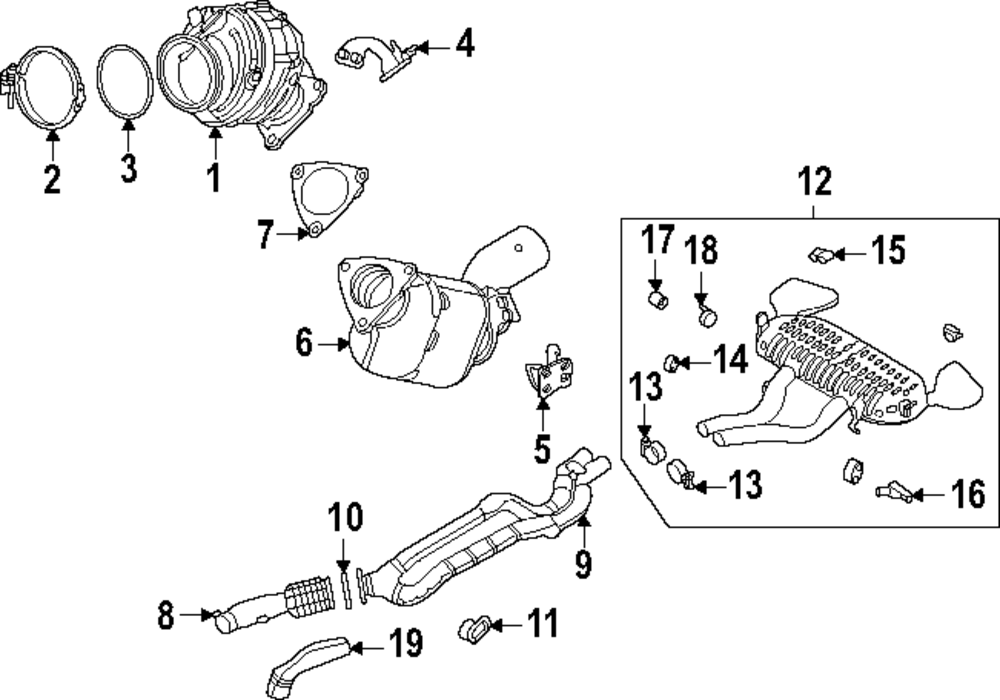 4
2
3
1
7
12
17
18
15
6
14
13
5
13
16
10
9
8
11
19