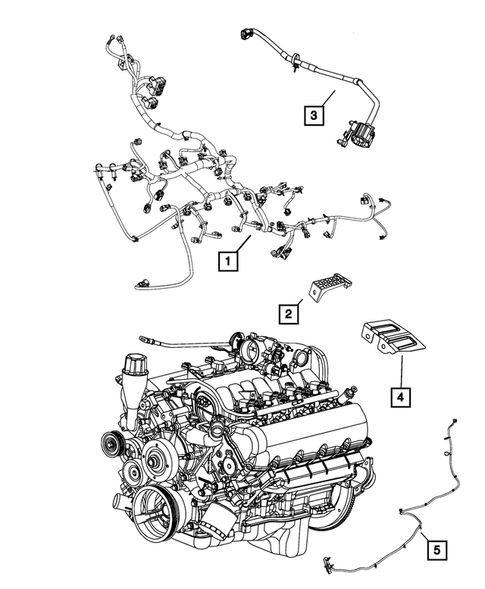 3

1

2

4

5