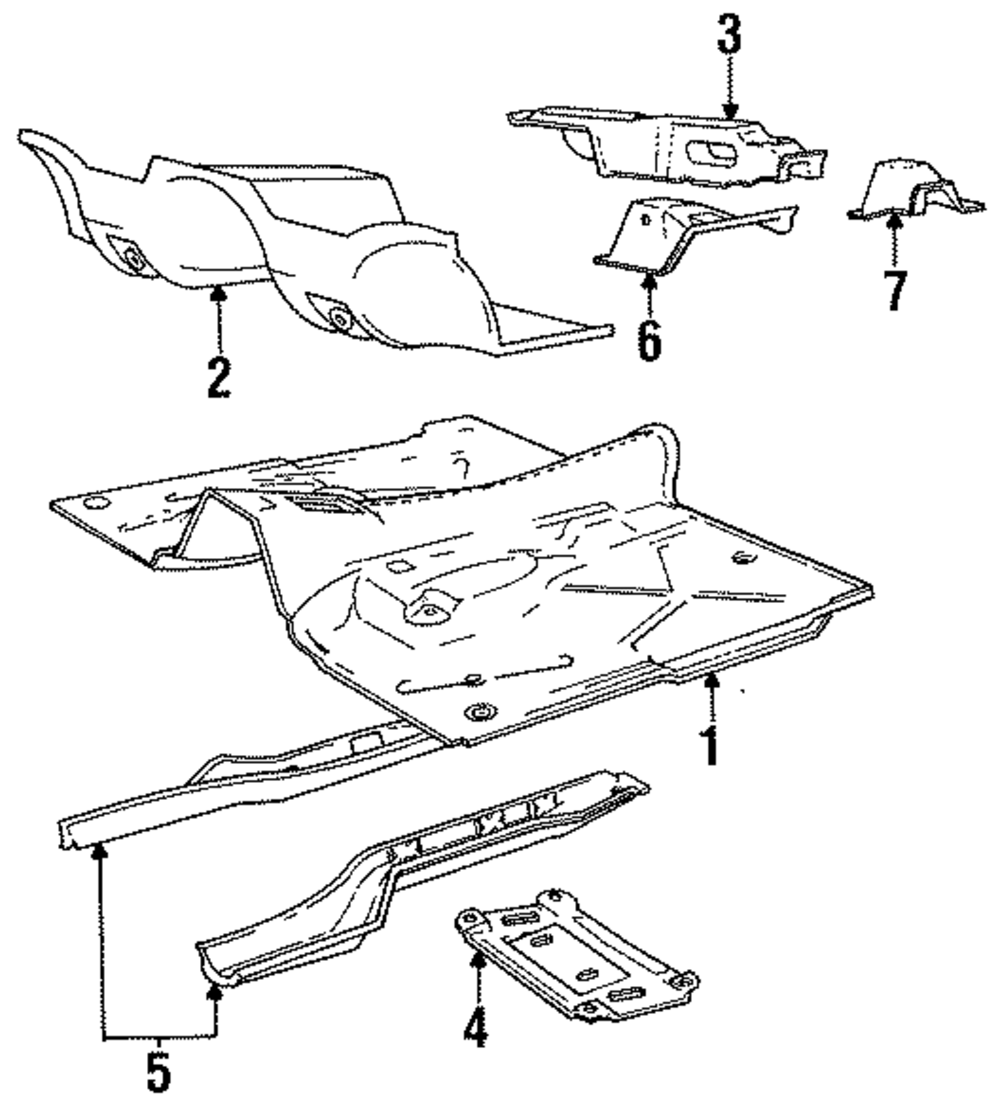 3
2
6
7
1
5
4