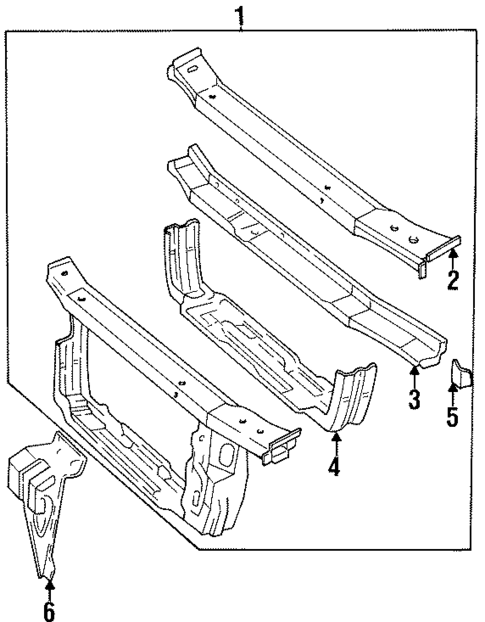 1
2
3
5
4
6