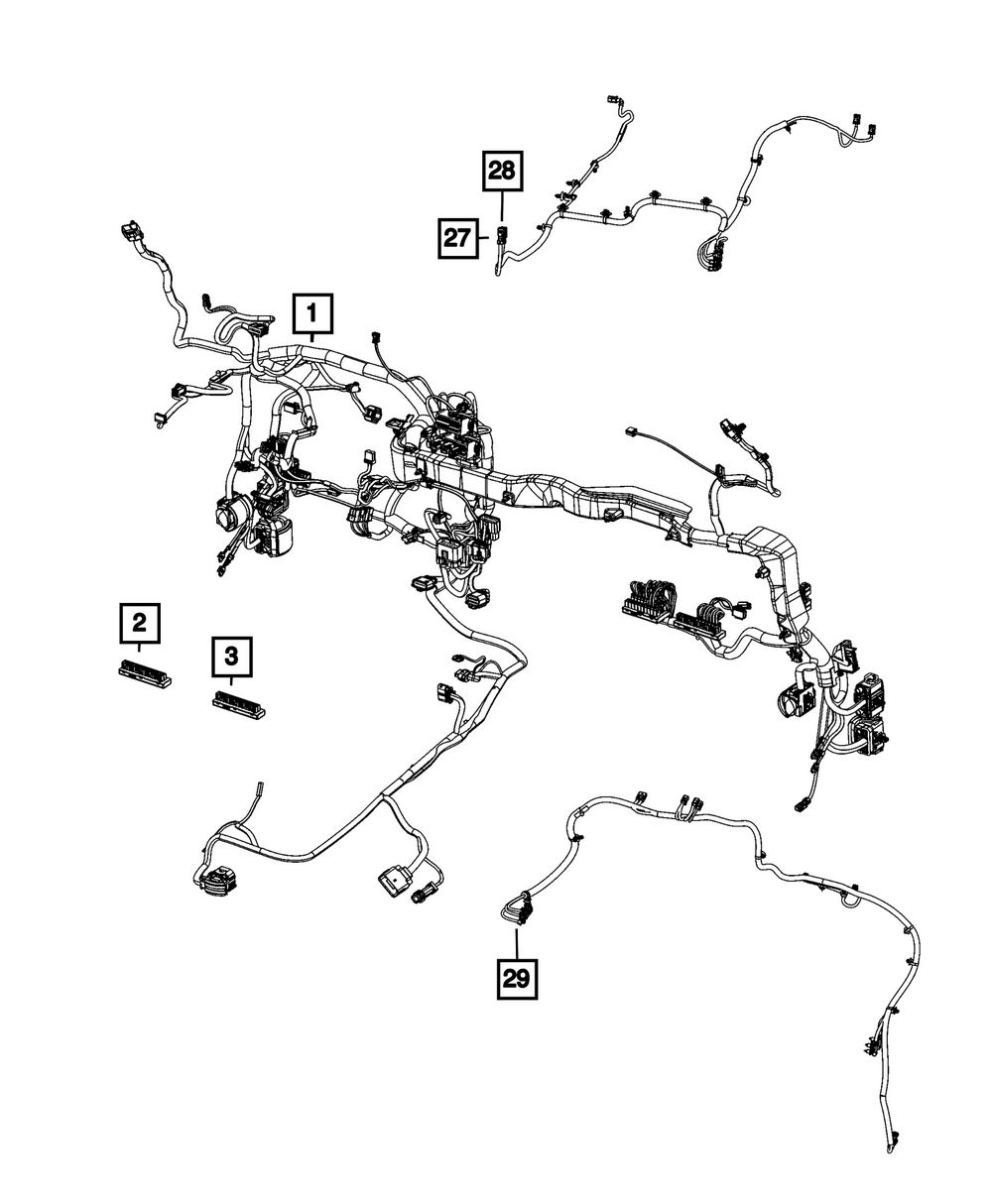 28
27
1
2
3
29