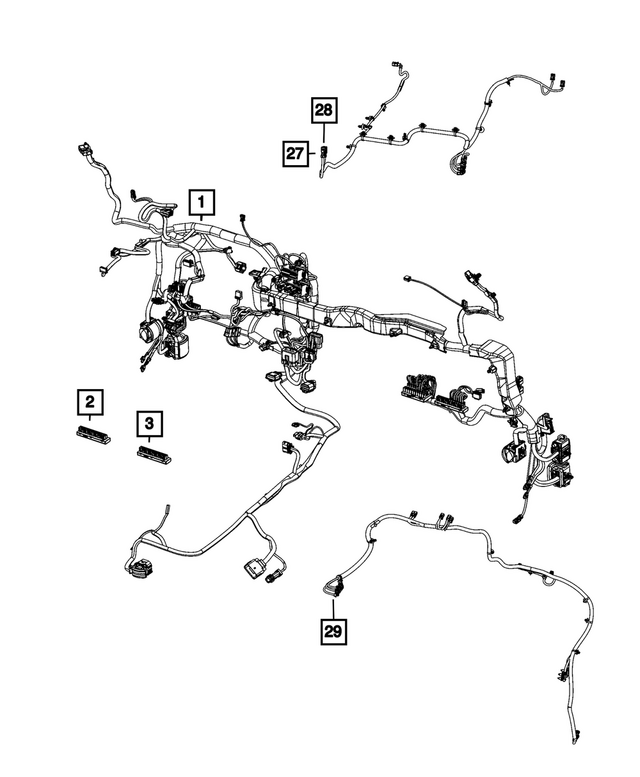 28
27
1
2
3
29