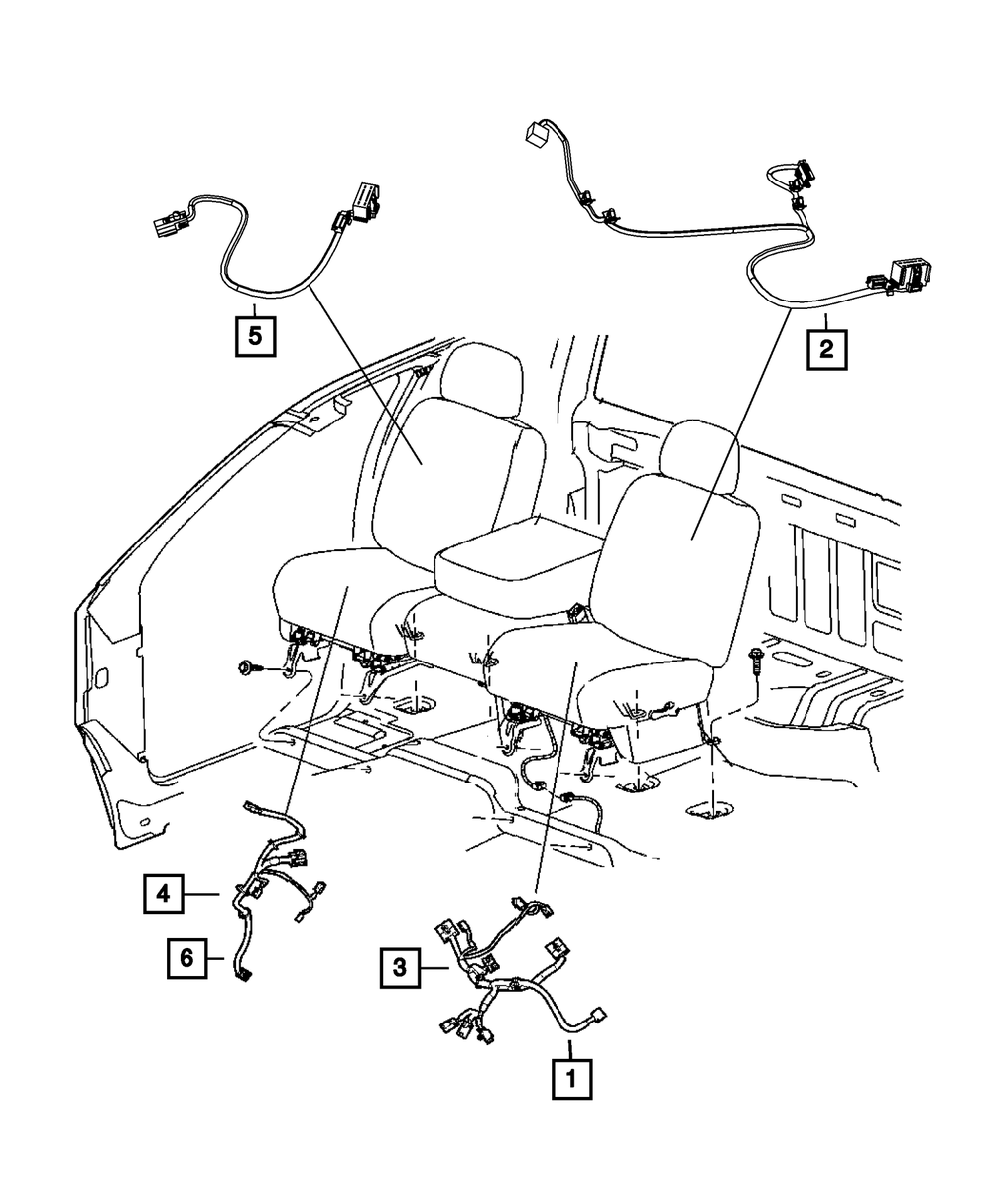 5
2
4
6
3
1