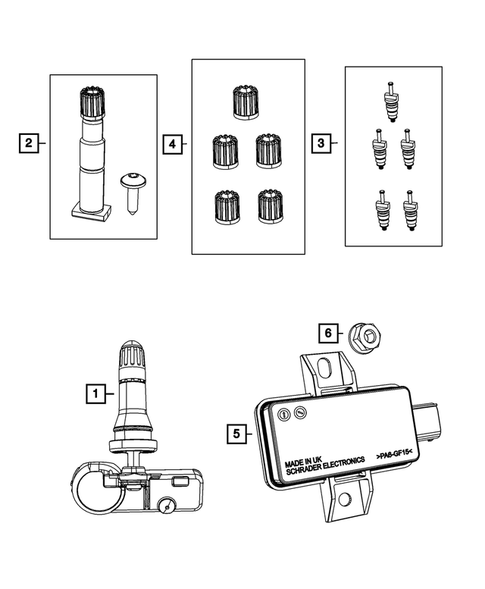 2
4
3
6
1
5
MADE IN UK
SCHRADER ELECTRONICS
>PA6-GF15<