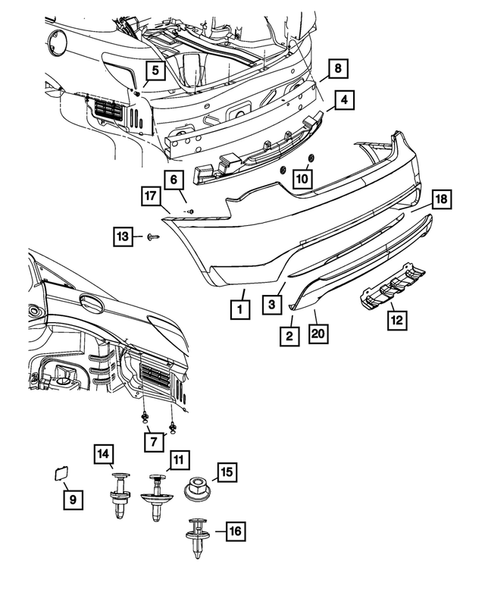 5
8
4
10
6
17
18
13
1
3
12
2
20
7
14
11
15
9
16