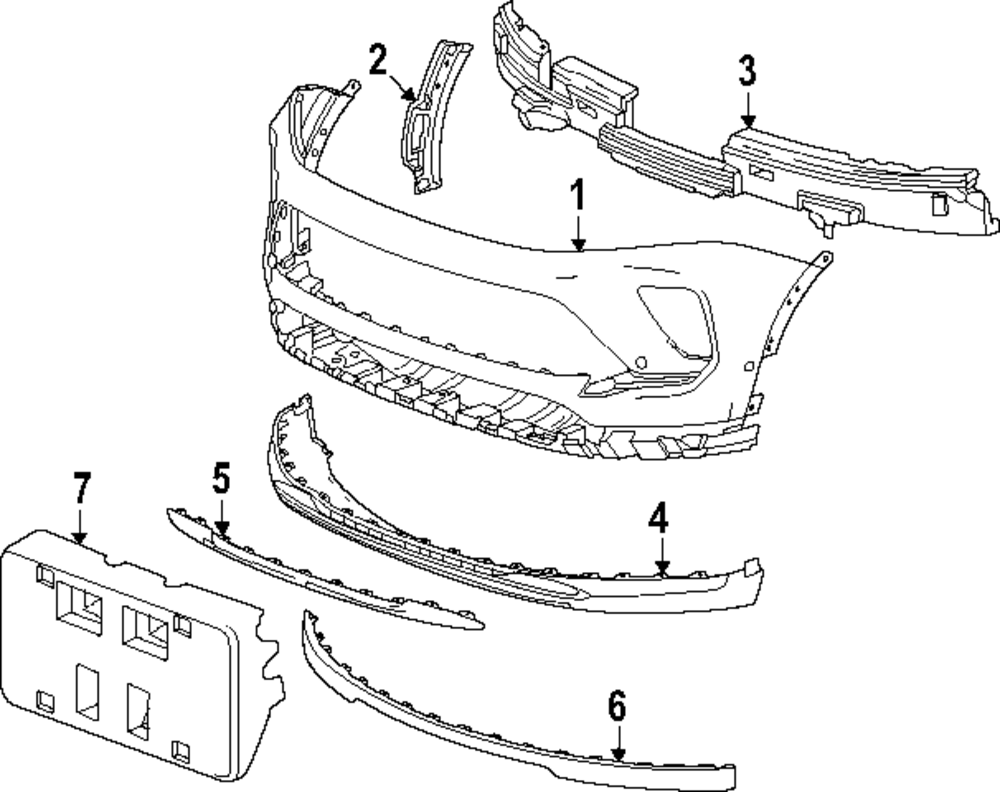 2
3
1
7
5
4
6