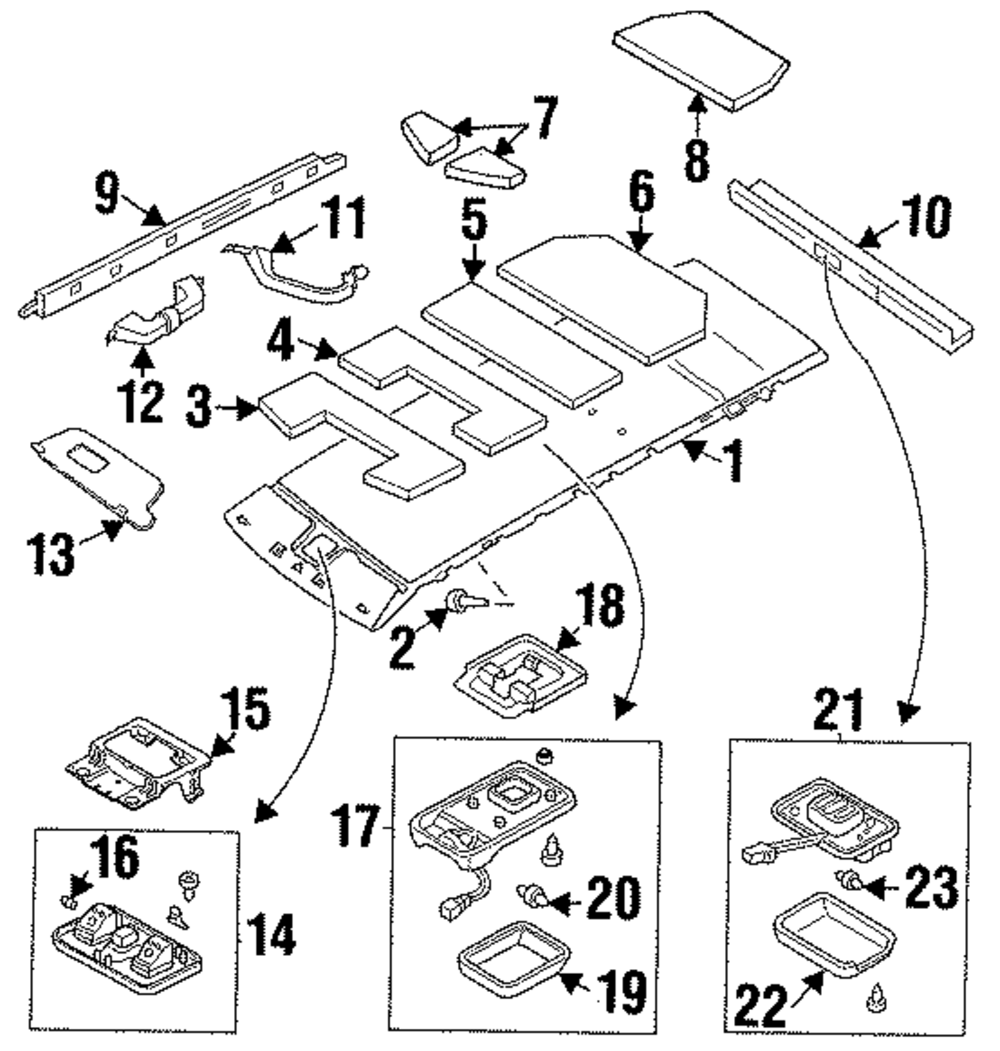 8
7
9
11
5
6
10
4
12
3
1
13
2
18
15
21
17
16
20
23
14
19
22