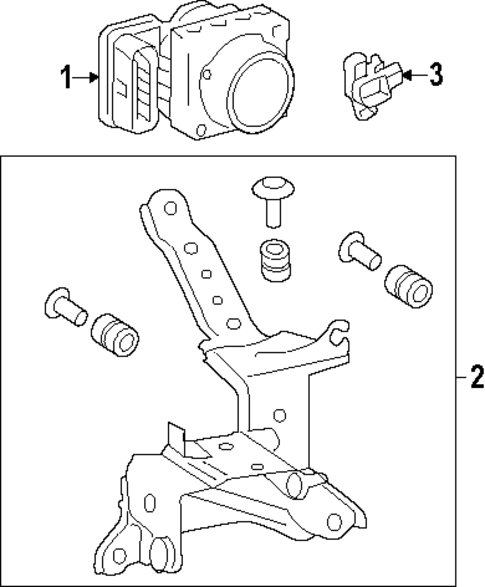 1
3
2