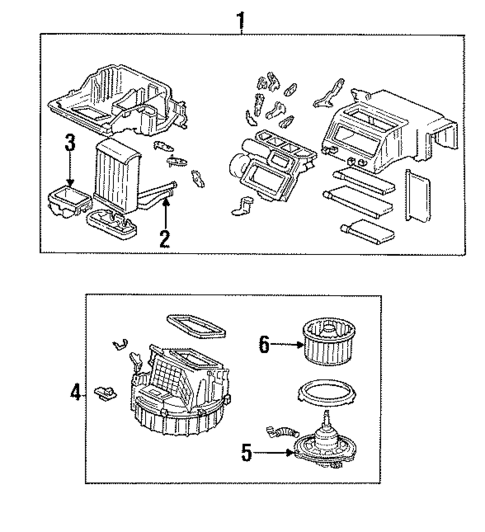 1
3
2
4
6
5