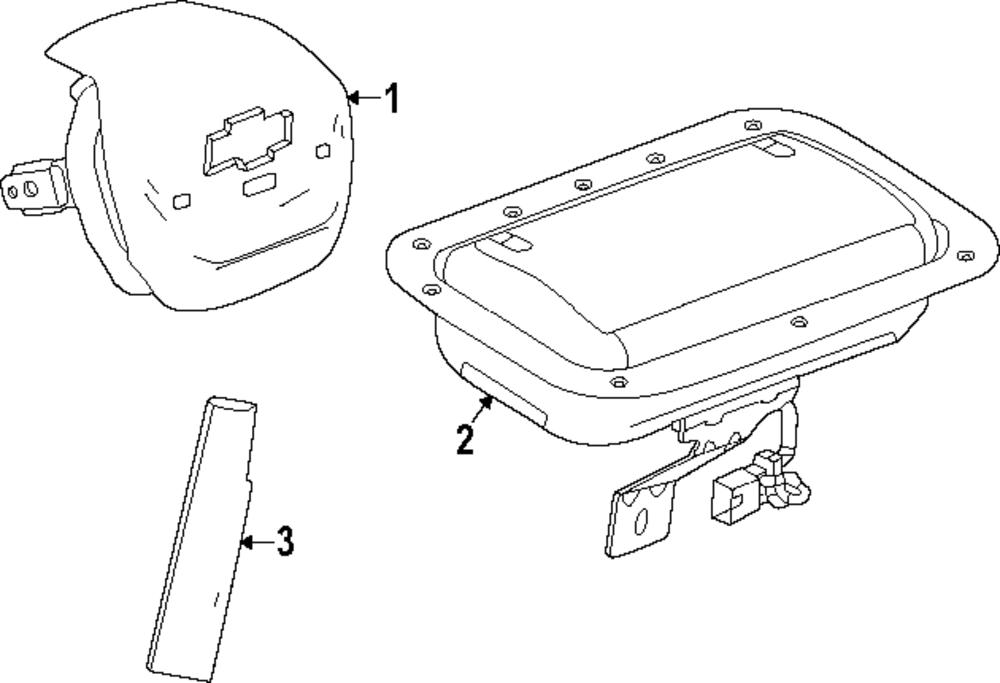 1
2
3