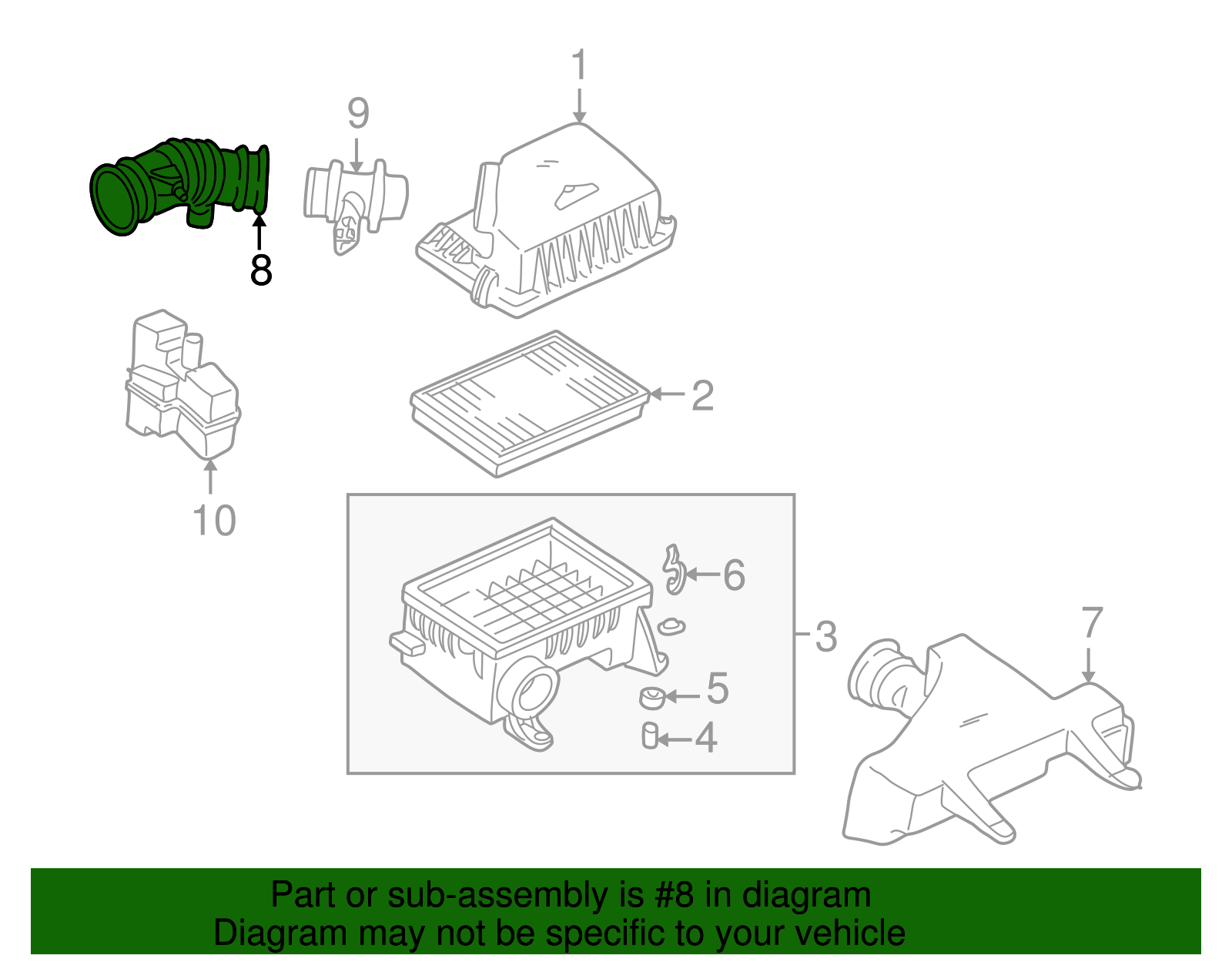 1
9
8
2
10
6
3
7
5
4

Part or sub-assembly is #8 in diagram
Diagram may not be specific to your vehicle