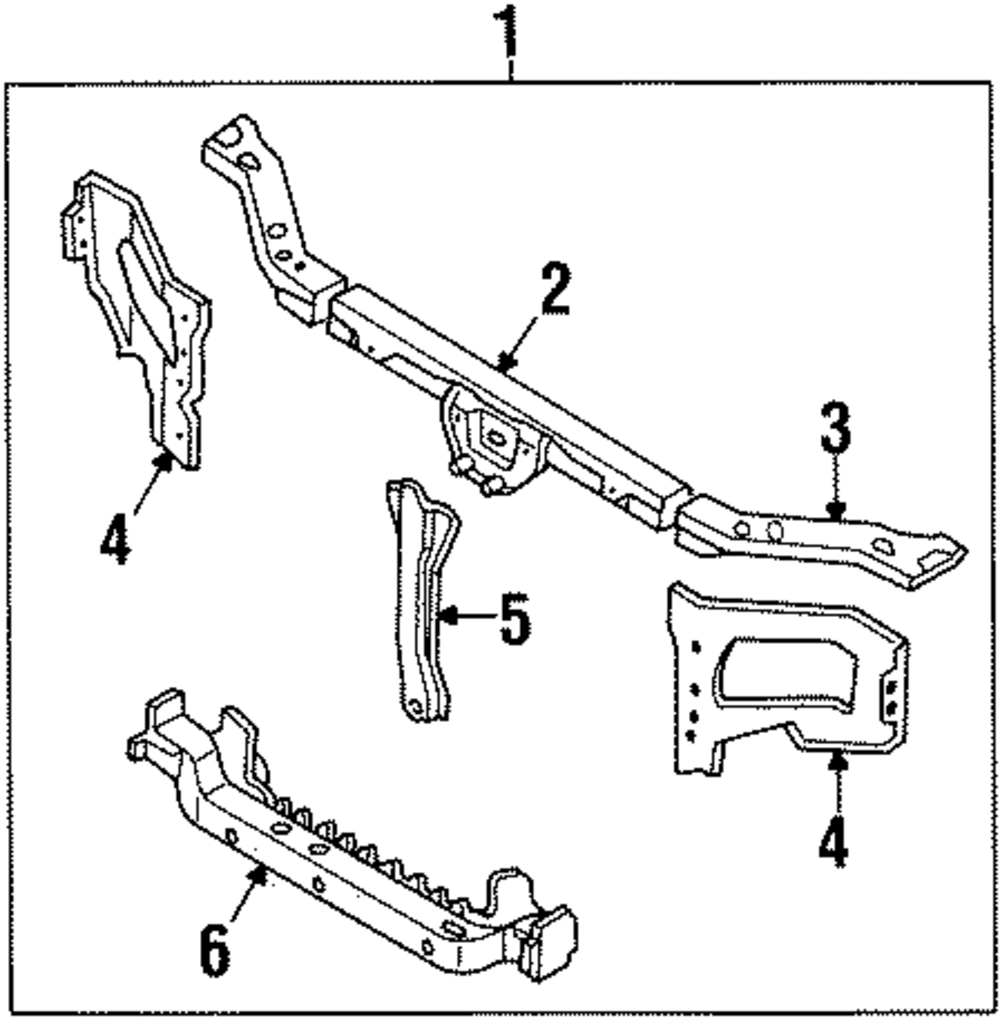 1
2
3
4
5
4
6