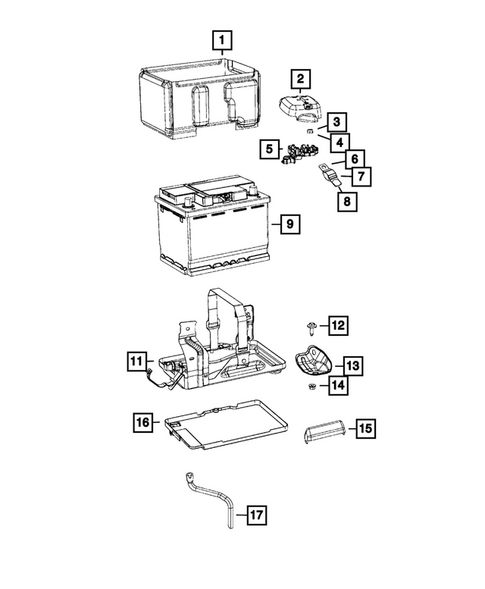 1
2
3
4
5
6
7
8
9
12
11
13
14
16
15
17