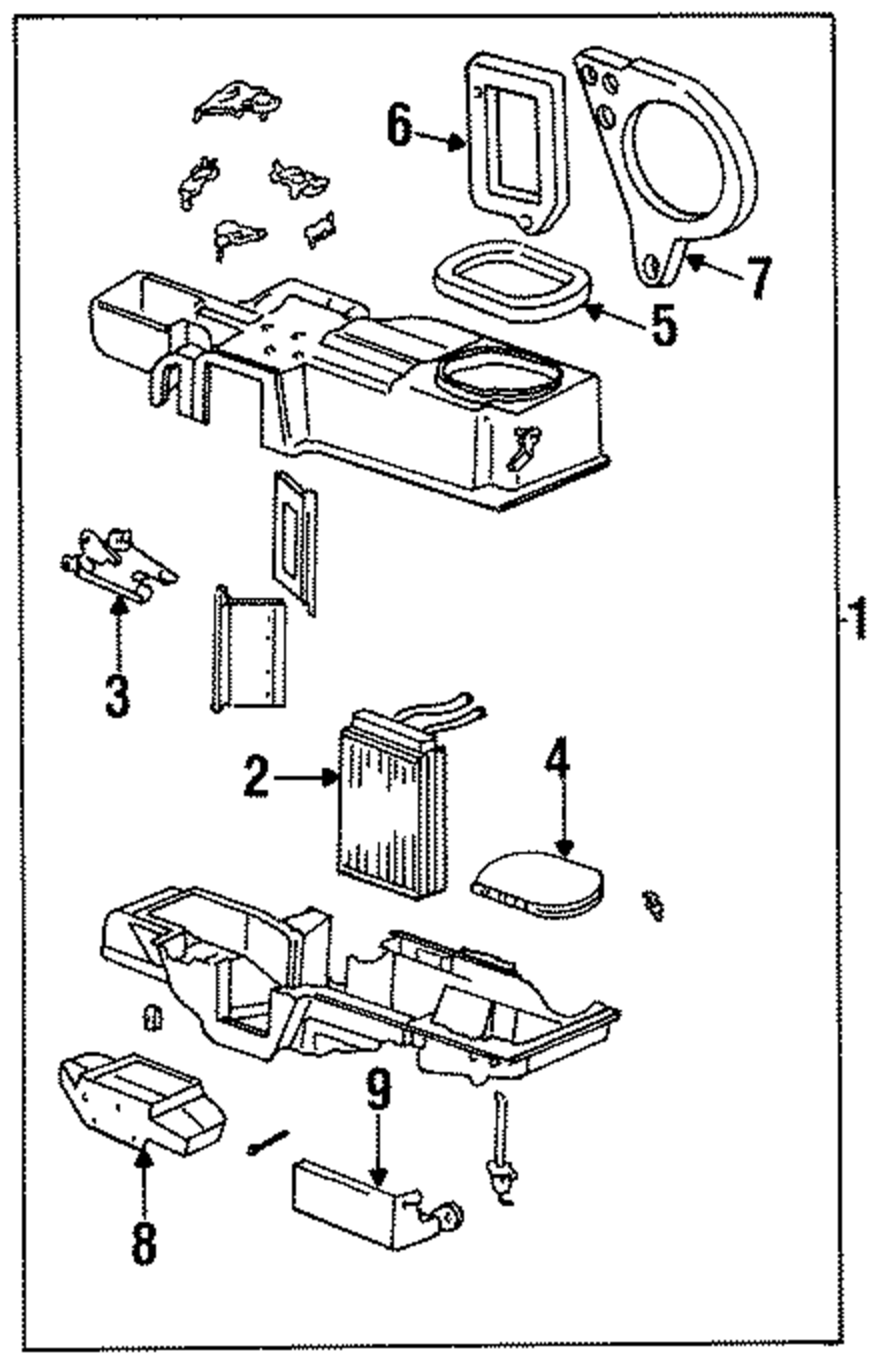 6
7
5
1
3
2
4
9
8