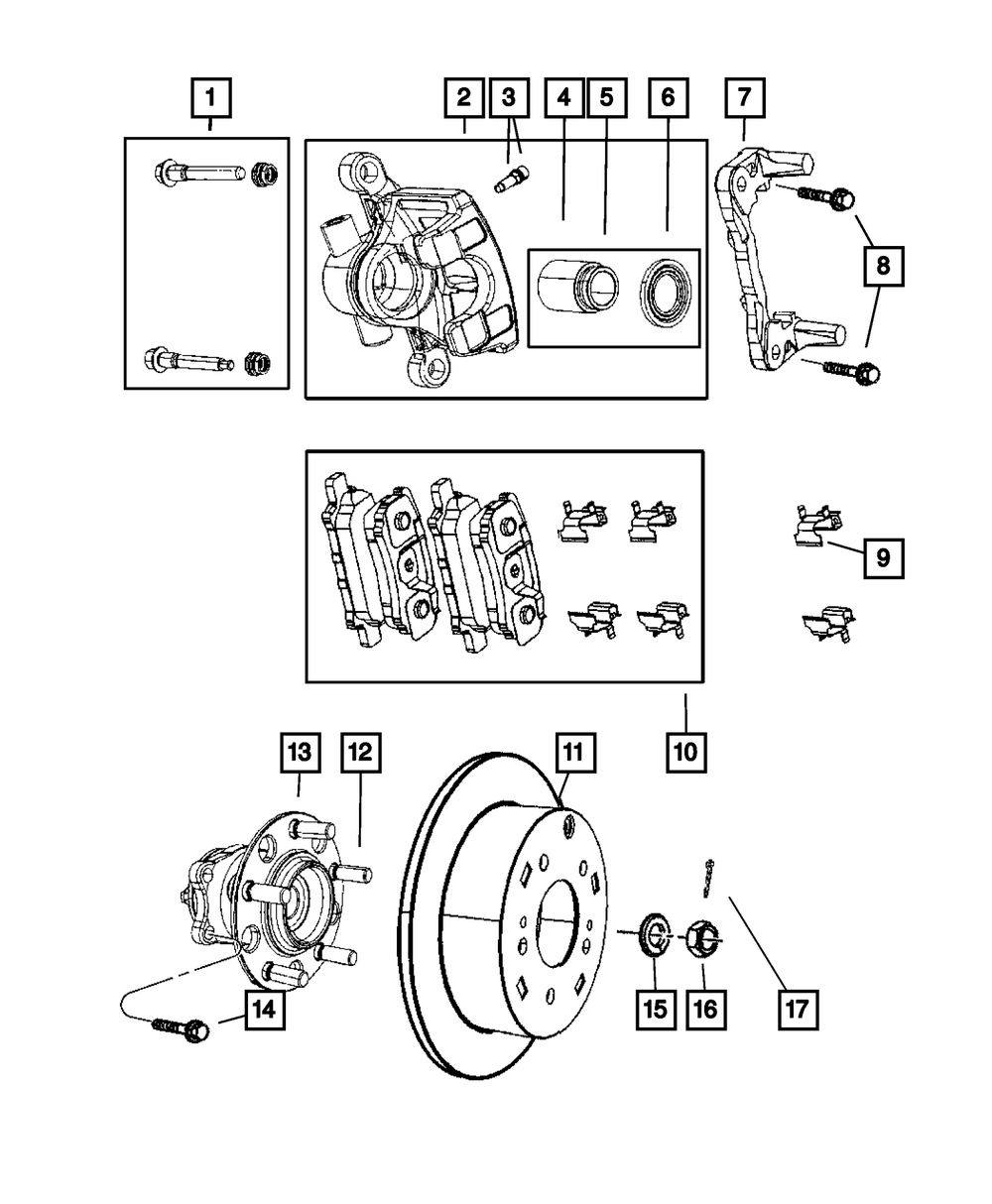 1
2
3
4
5
6
7
8
9
10
13
12
11
14
15
16
17