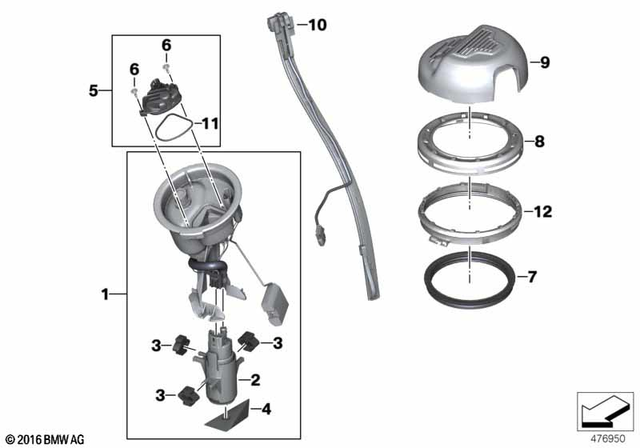 10
6
6
5
11
9
8
12
7
1
3
3
2
3
4
© 2016 BMW AG
476950