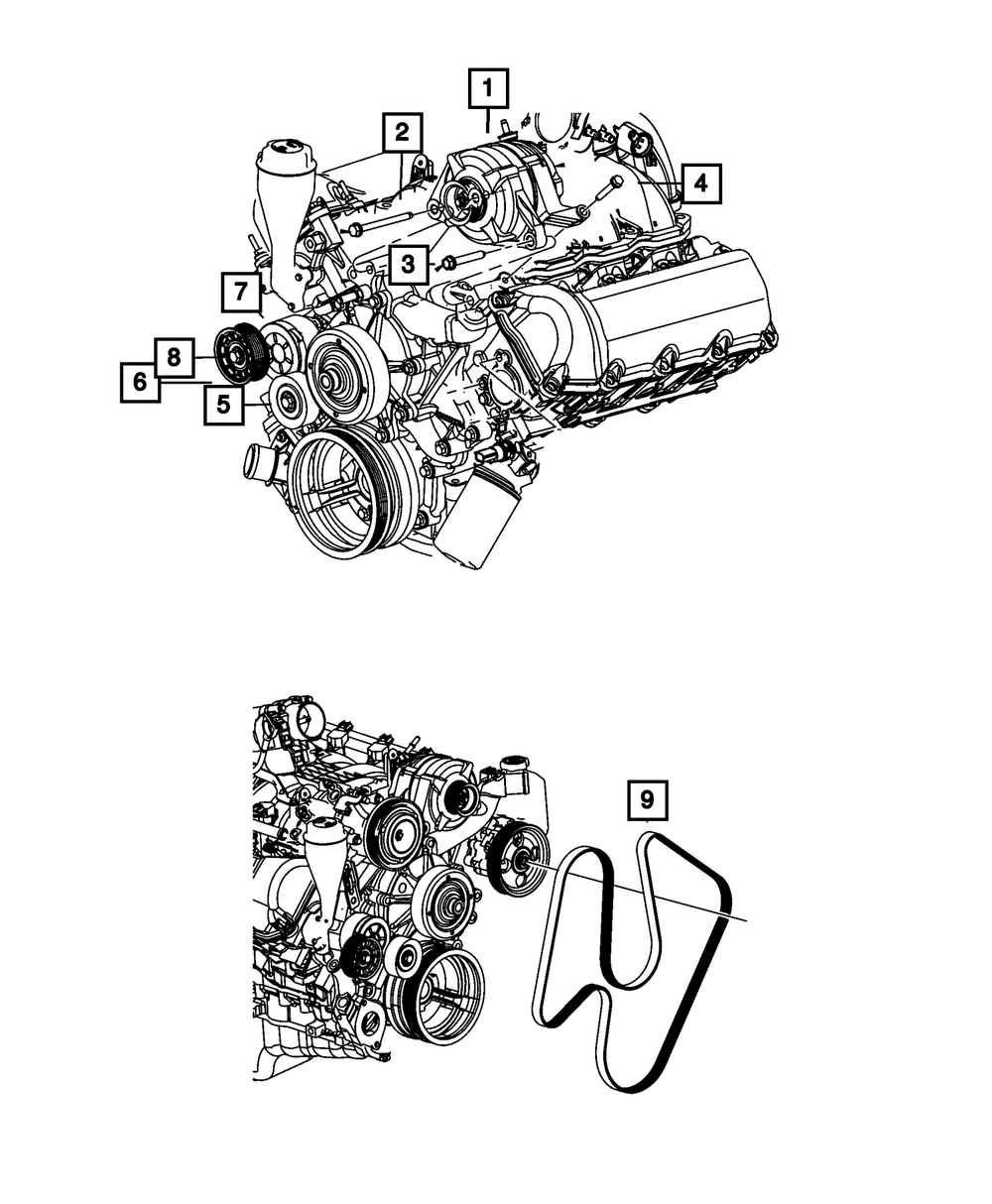 1
2
4
3
7
8
6
5
9