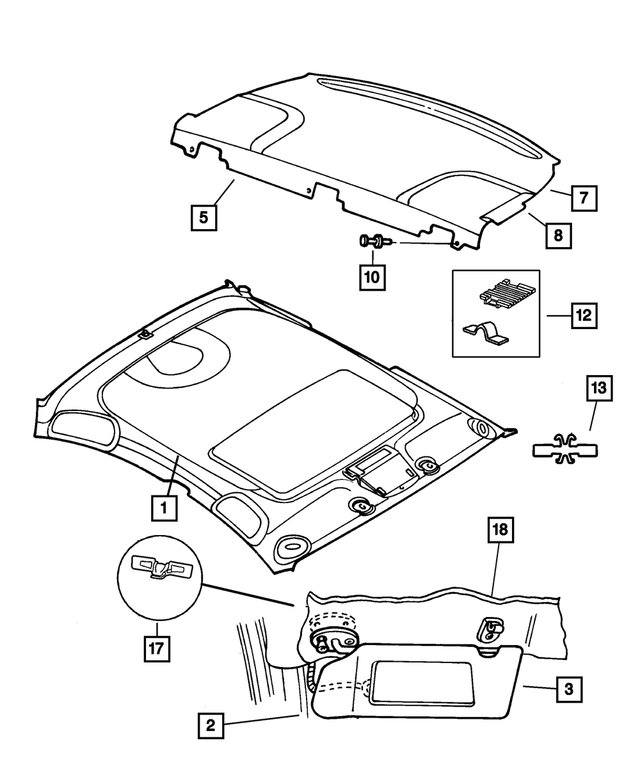 5
7
8
10
12
13
1
18
17
3
2