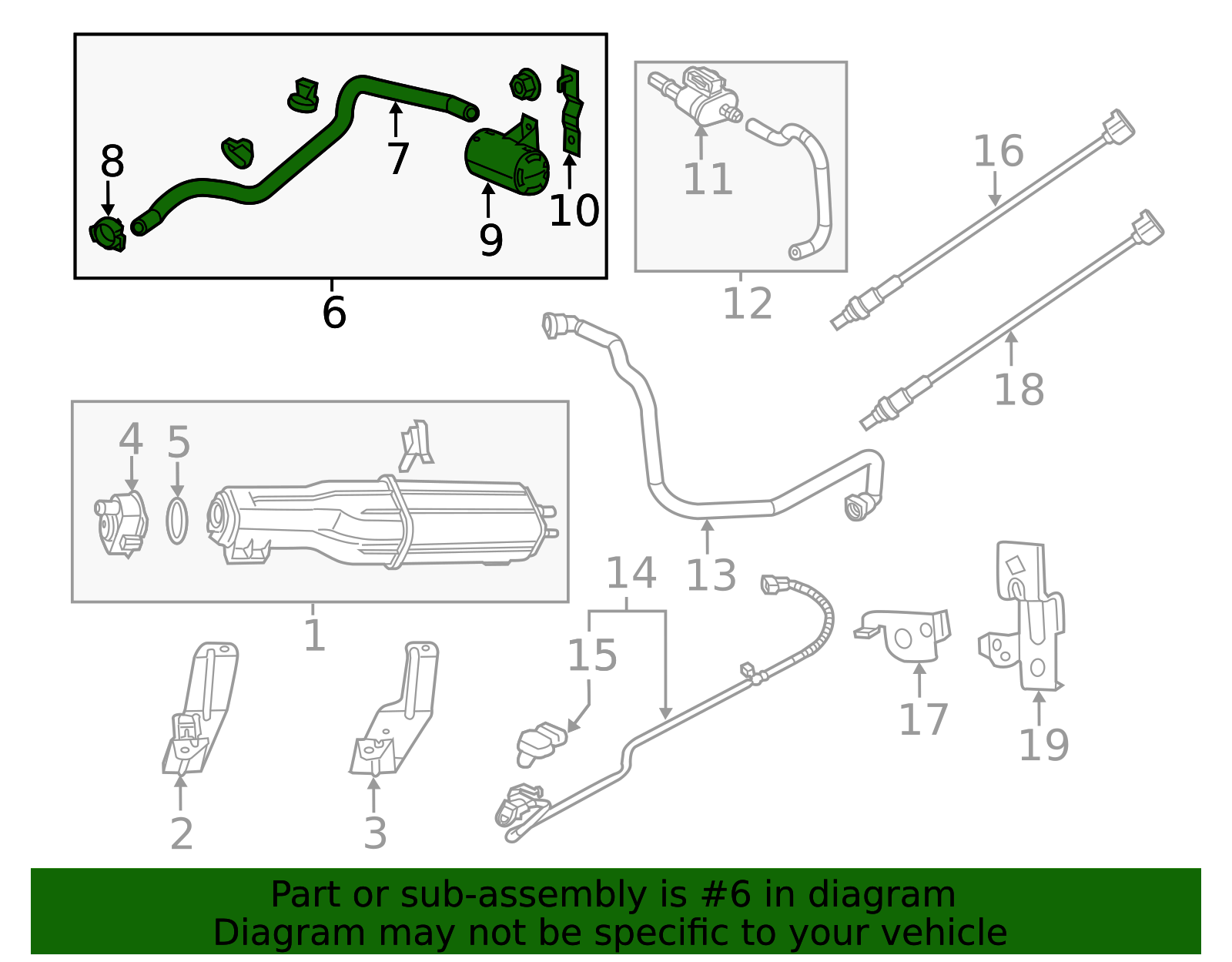 8
7
9
10
6
11
12
16
18
4
5
1
13
14
15
17
19
2
3

Part or sub-assembly is #6 in diagram
Diagram may not be specific to your vehicle