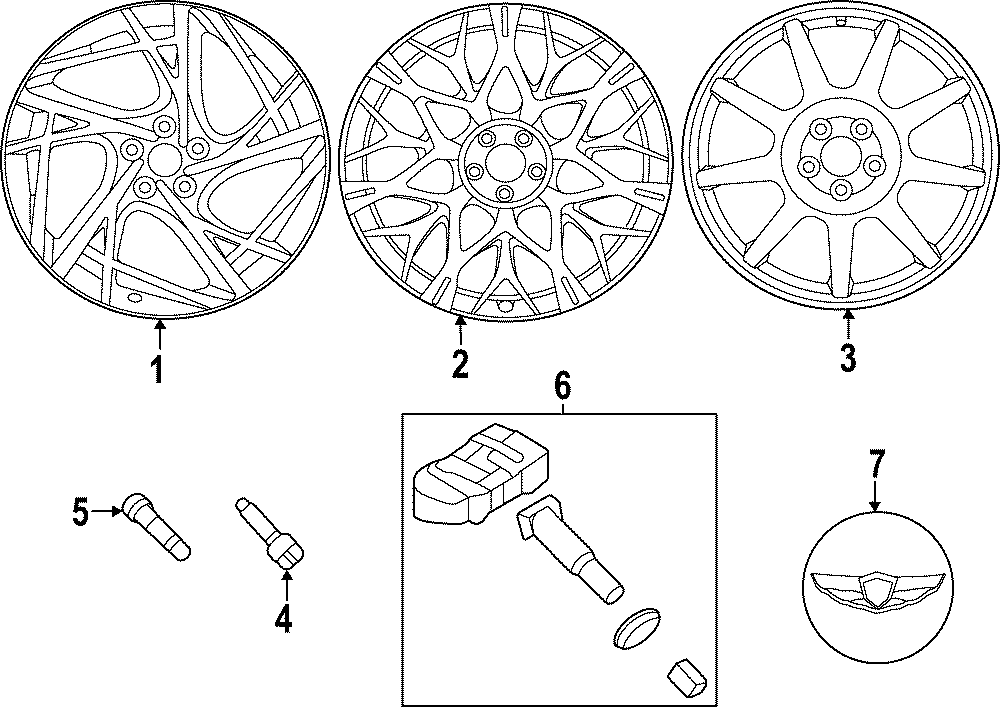 1
2
3
6
5
4
7