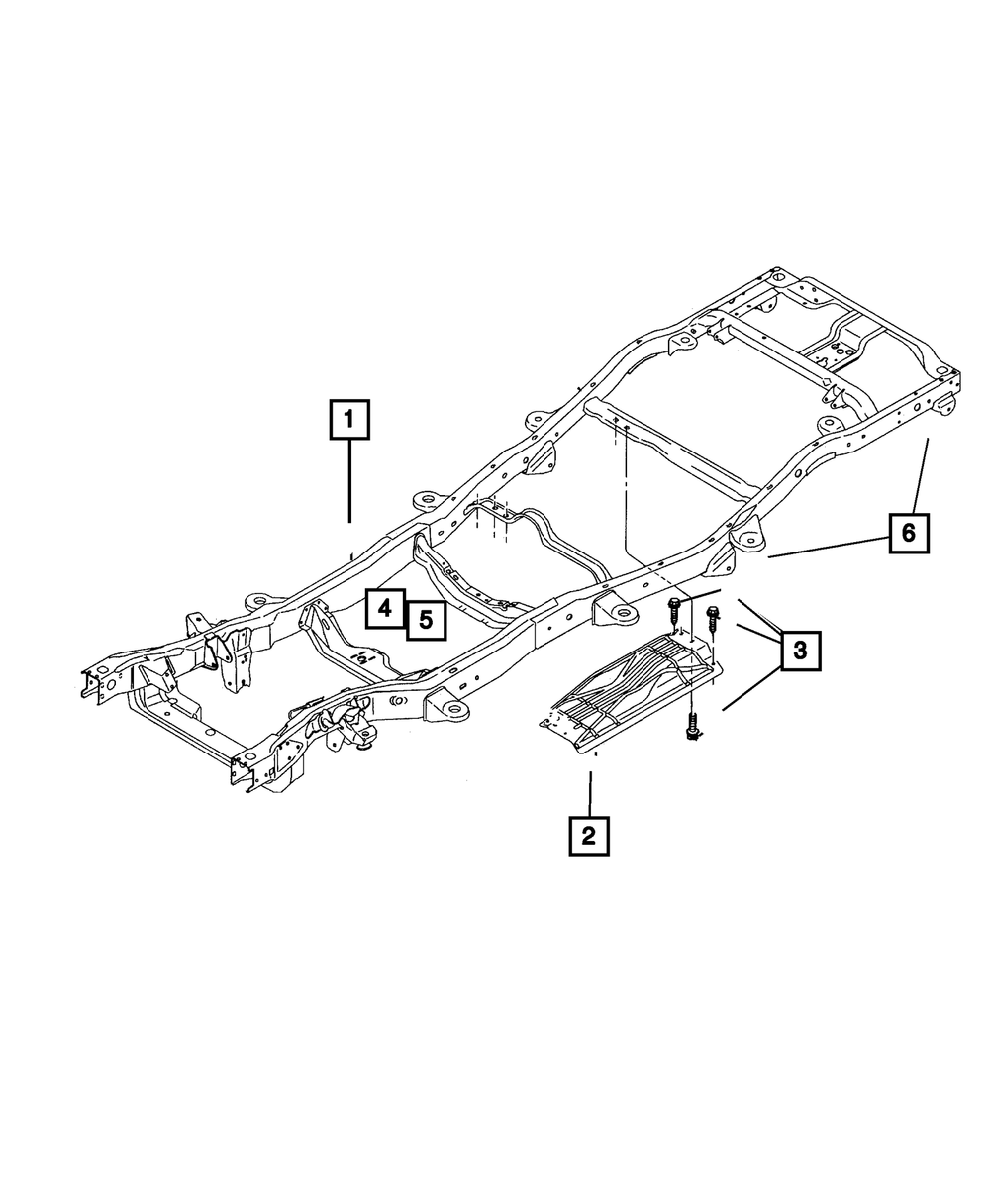 1
6
4
5
3
2