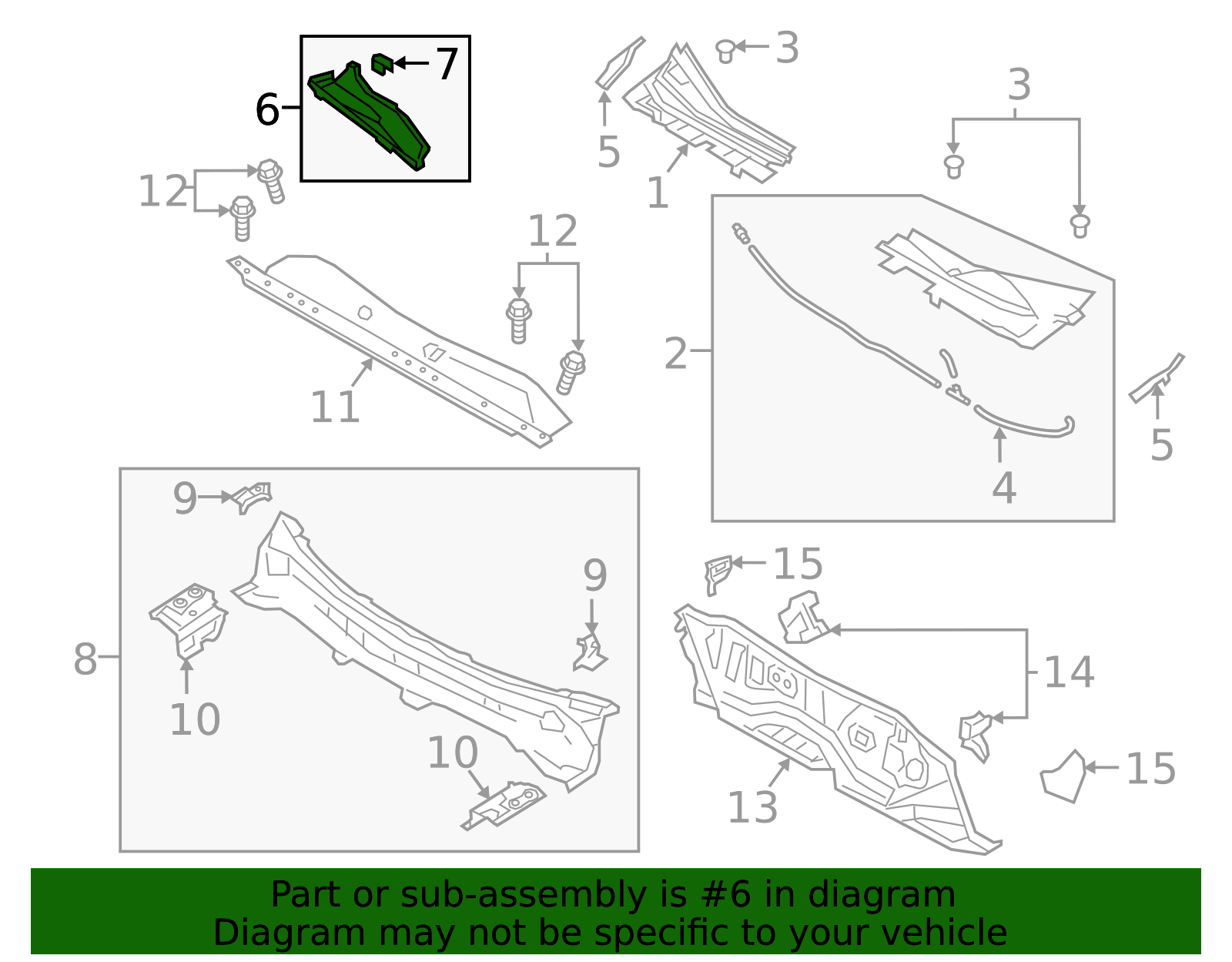 7
6
3
5
1
3
12
12
11
2
5
4
9
9
8
10
10
15
14
15
13
Part or sub-assembly is #6 in diagram
Diagram may not be specific to your vehicle