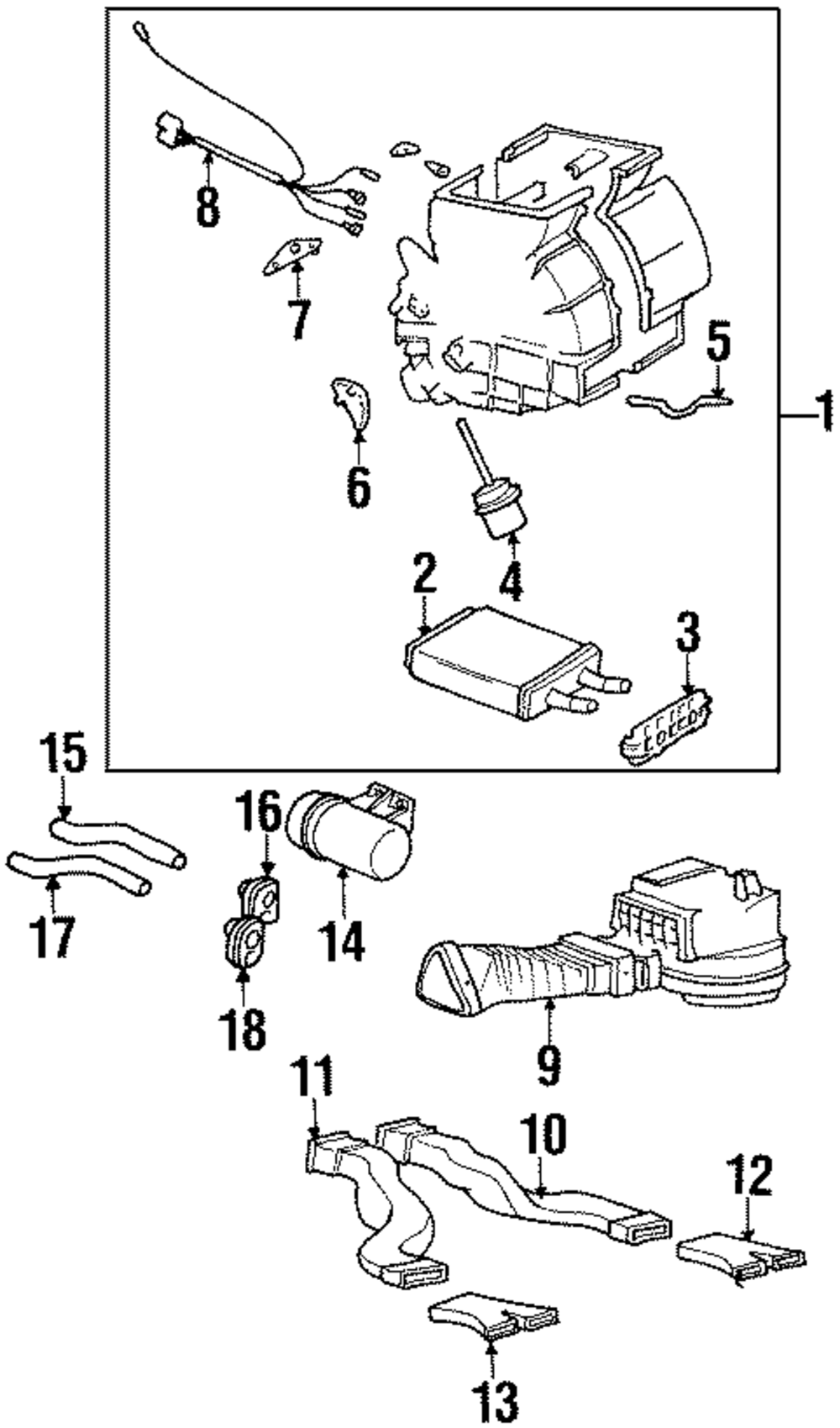 8
7
5
1
6
4
2
3
15
16
14
17
18
9
11
10
12
13