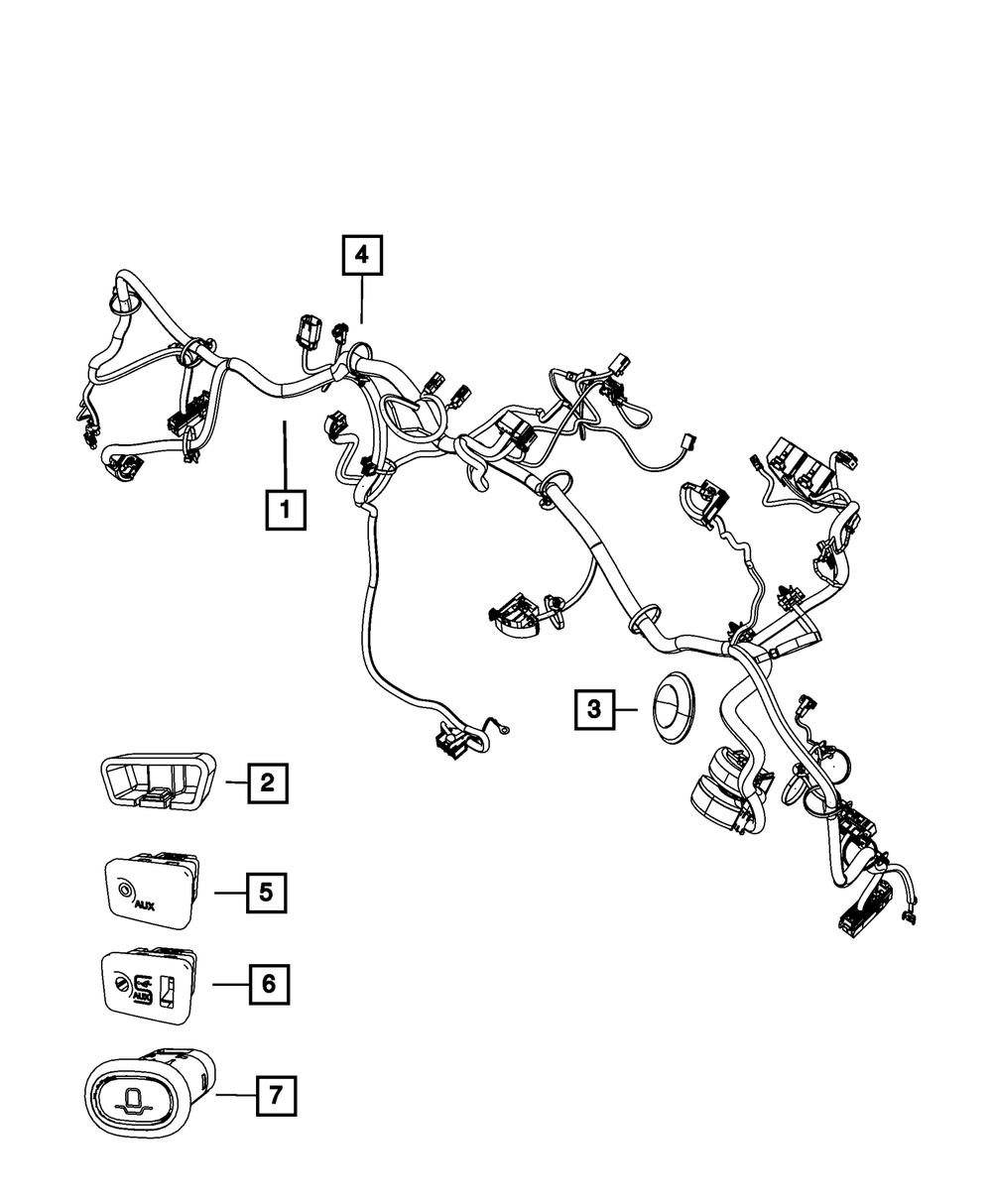 4

1

3

2

AUX

5

AUX

6

7