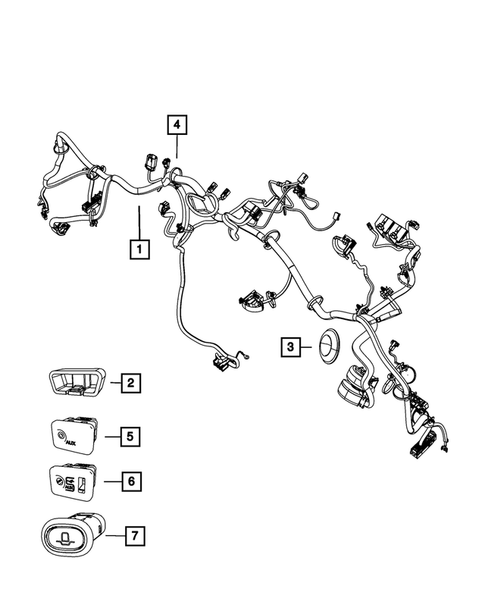 4
1
3
2
AUX
5
6
7