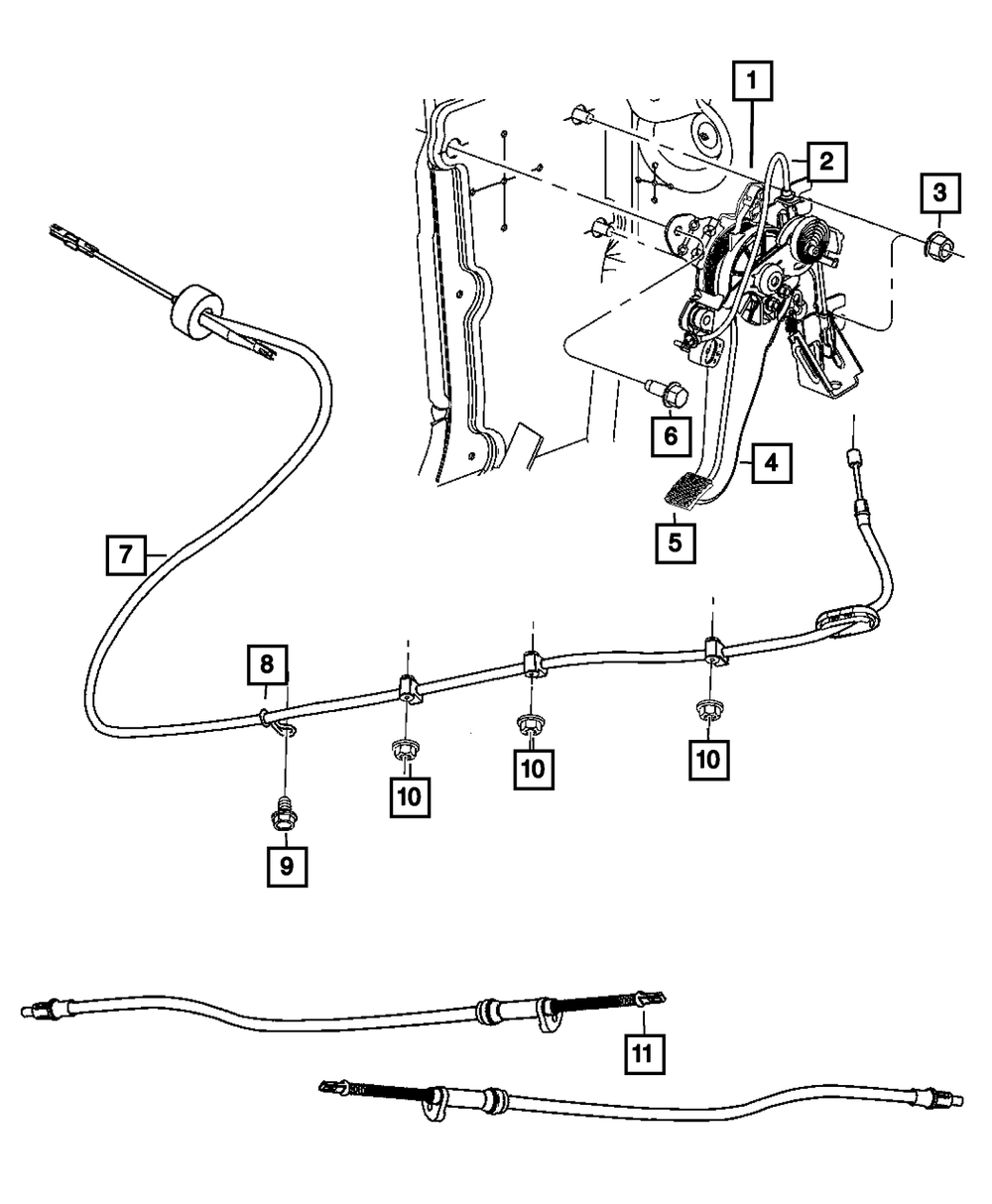 1
2
3
6
4
5
7
8
10
10
10
9
11