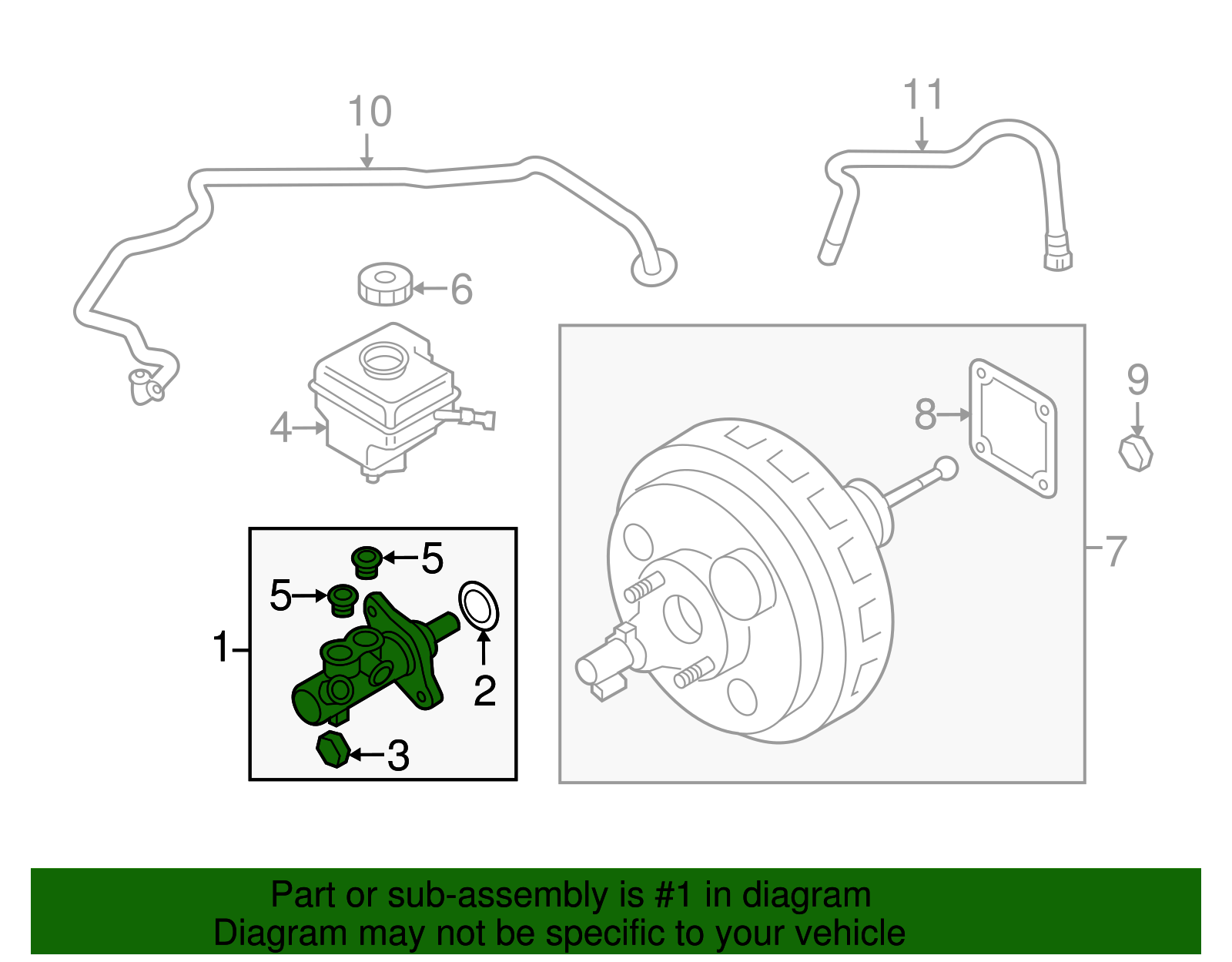 10

11

6

4

8

9

7

5

5

1

2

3

Part or sub-assembly is #1 in diagram
Diagram may not be specific to your vehicle