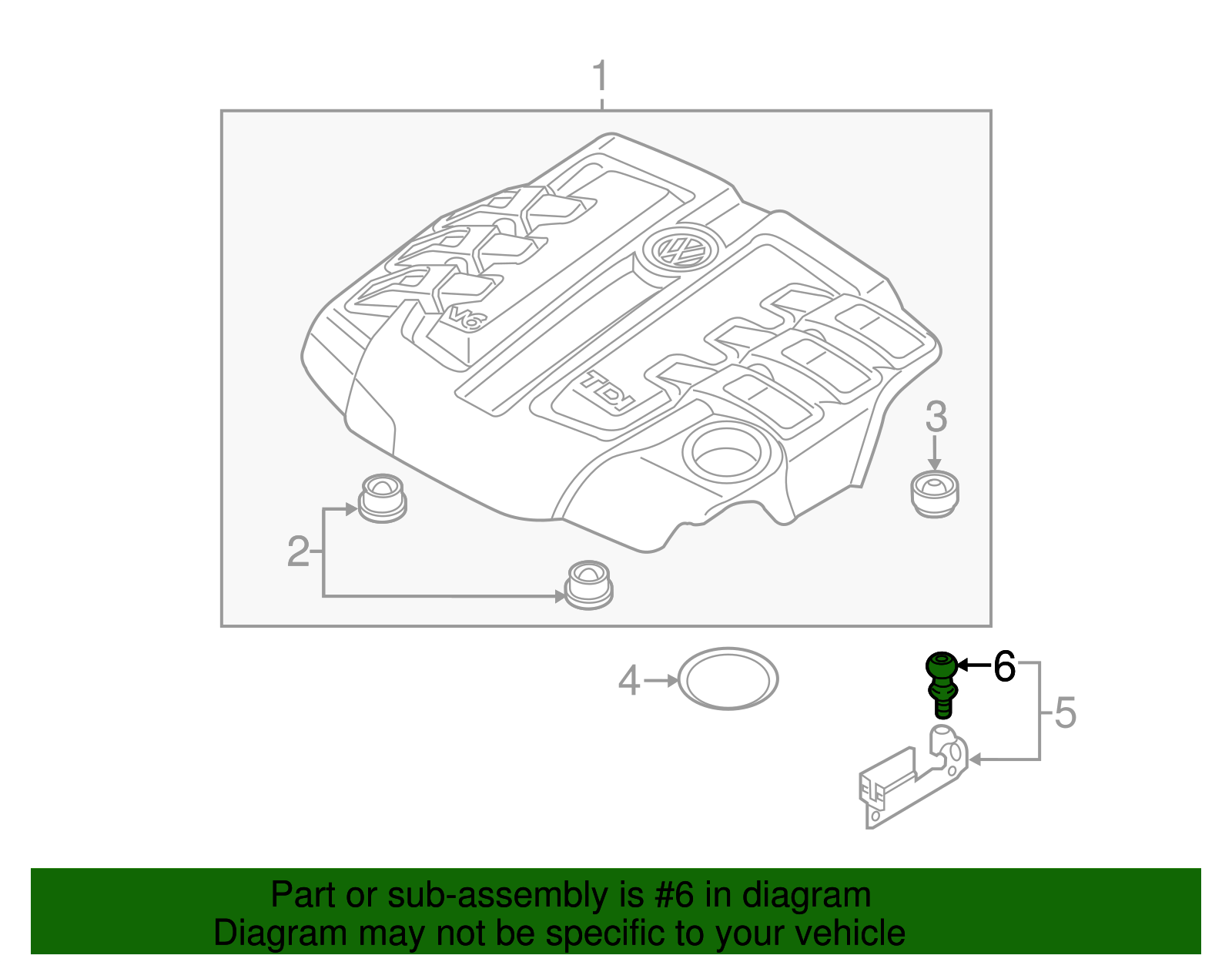 1

V6

TDI

3

2

4

6

5

Part or sub-assembly is #6 in diagram
Diagram may not be specific to your vehicle